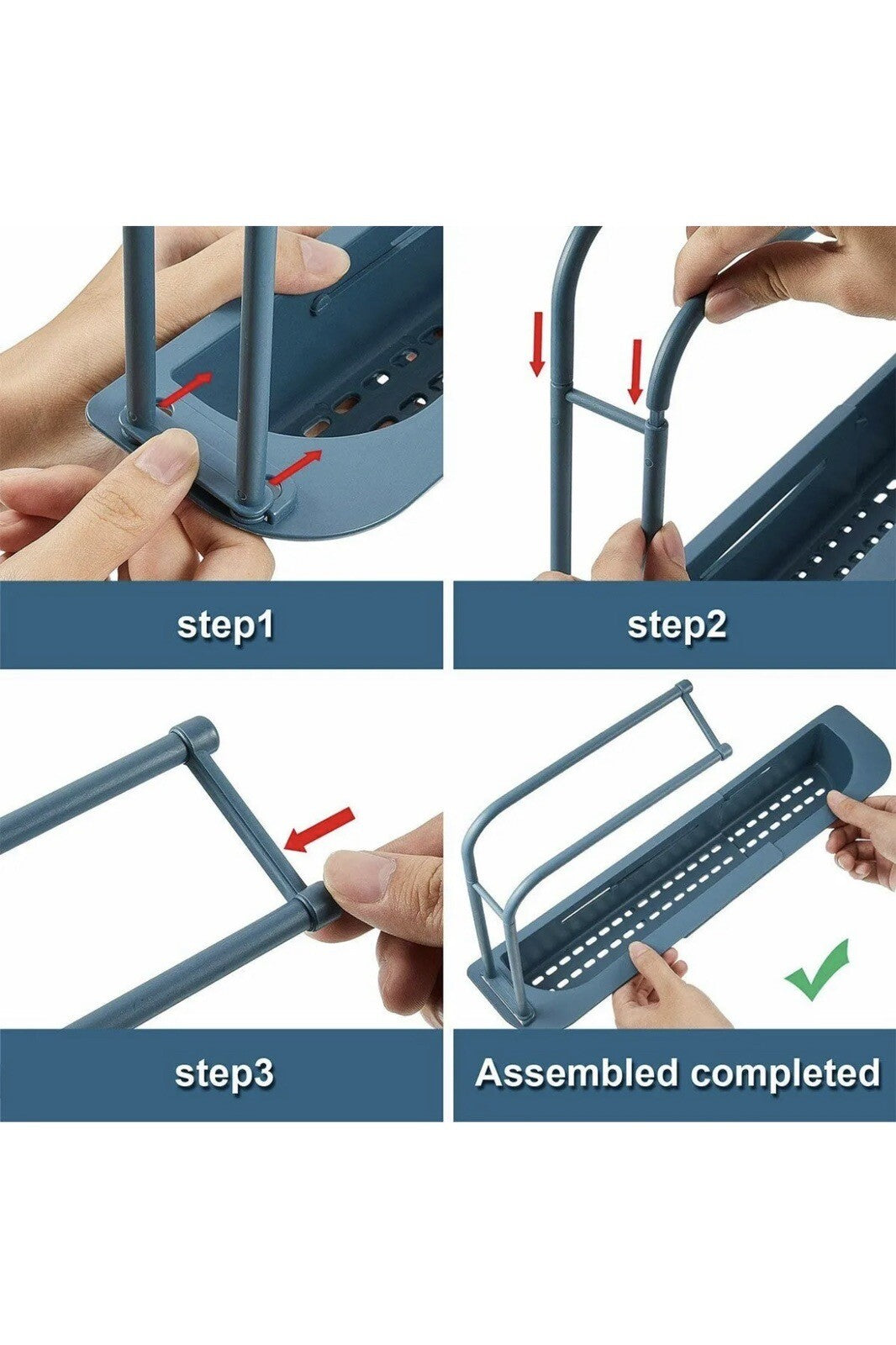 step1

step2

step3

Assembled completed