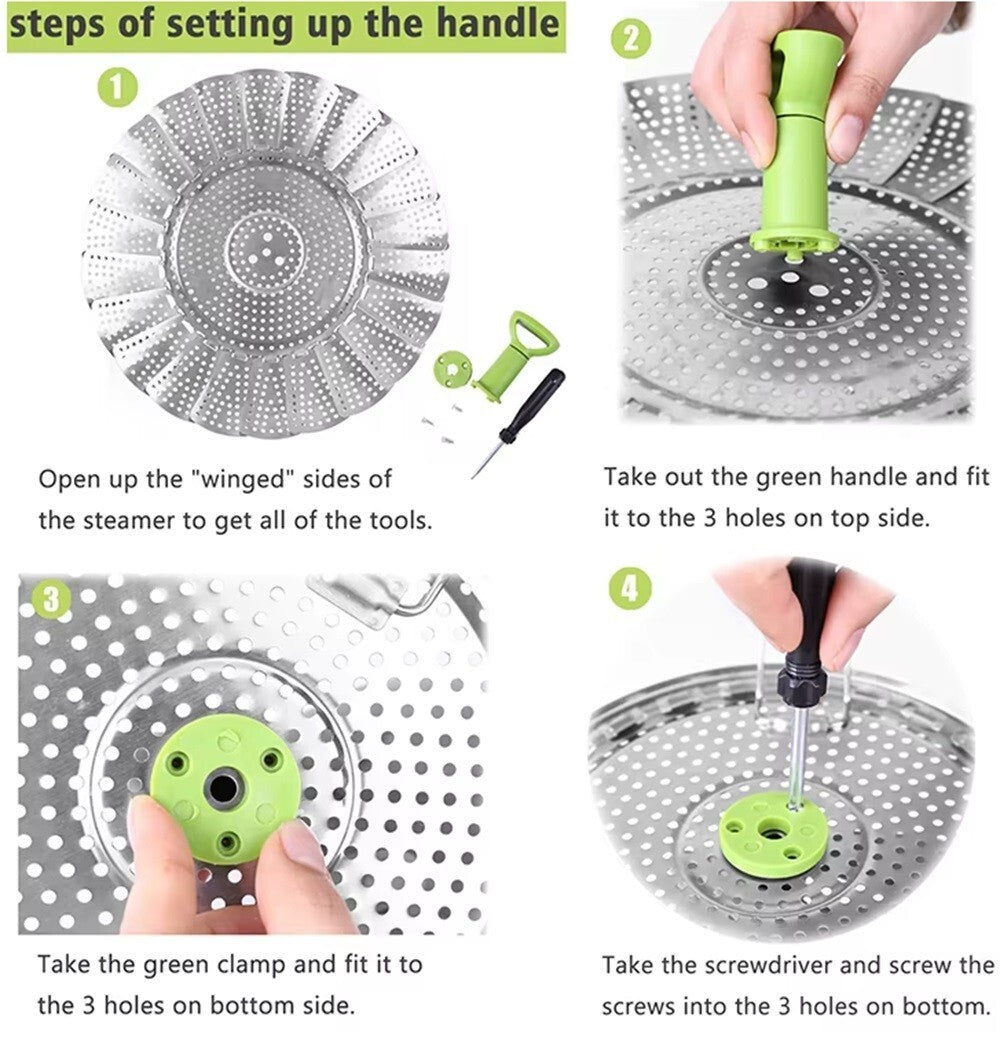 steps of setting up the handle

1

Open up the "winged" sides of the steamer to get all of the tools.

2

Take out the green handle and fit it to the 3 holes on top side.

3

Take the green clamp and fit it to the 3 holes on bottom side.

4

Take the screwdriver and screw the screws into the 3 holes on bottom.