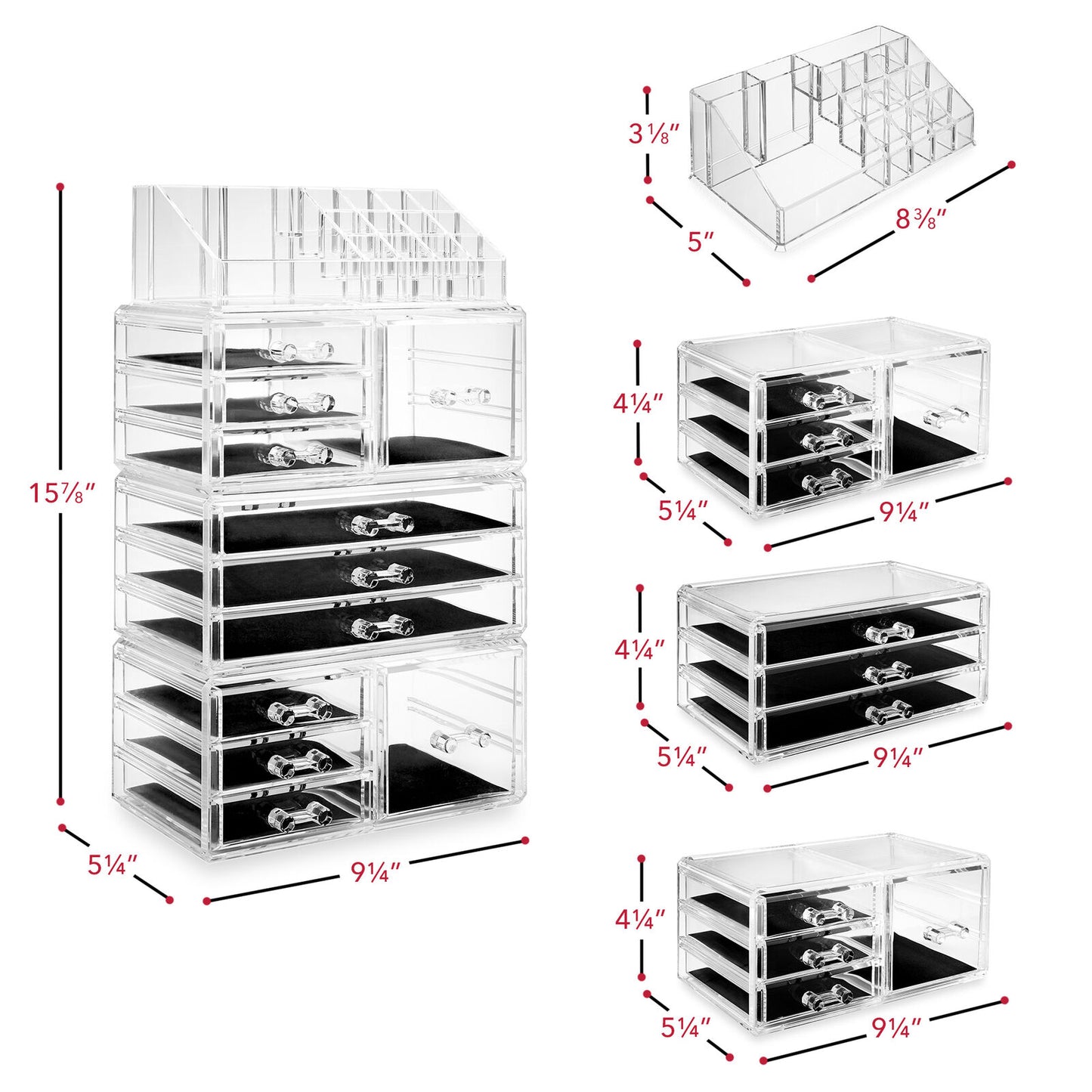 15⅞″

5¼″

9¼″

3⅛″

5″

8⅜″

4¼″

5¼″

9¼″

4¼″

5¼″

9¼″

4¼″

5¼″

9¼″