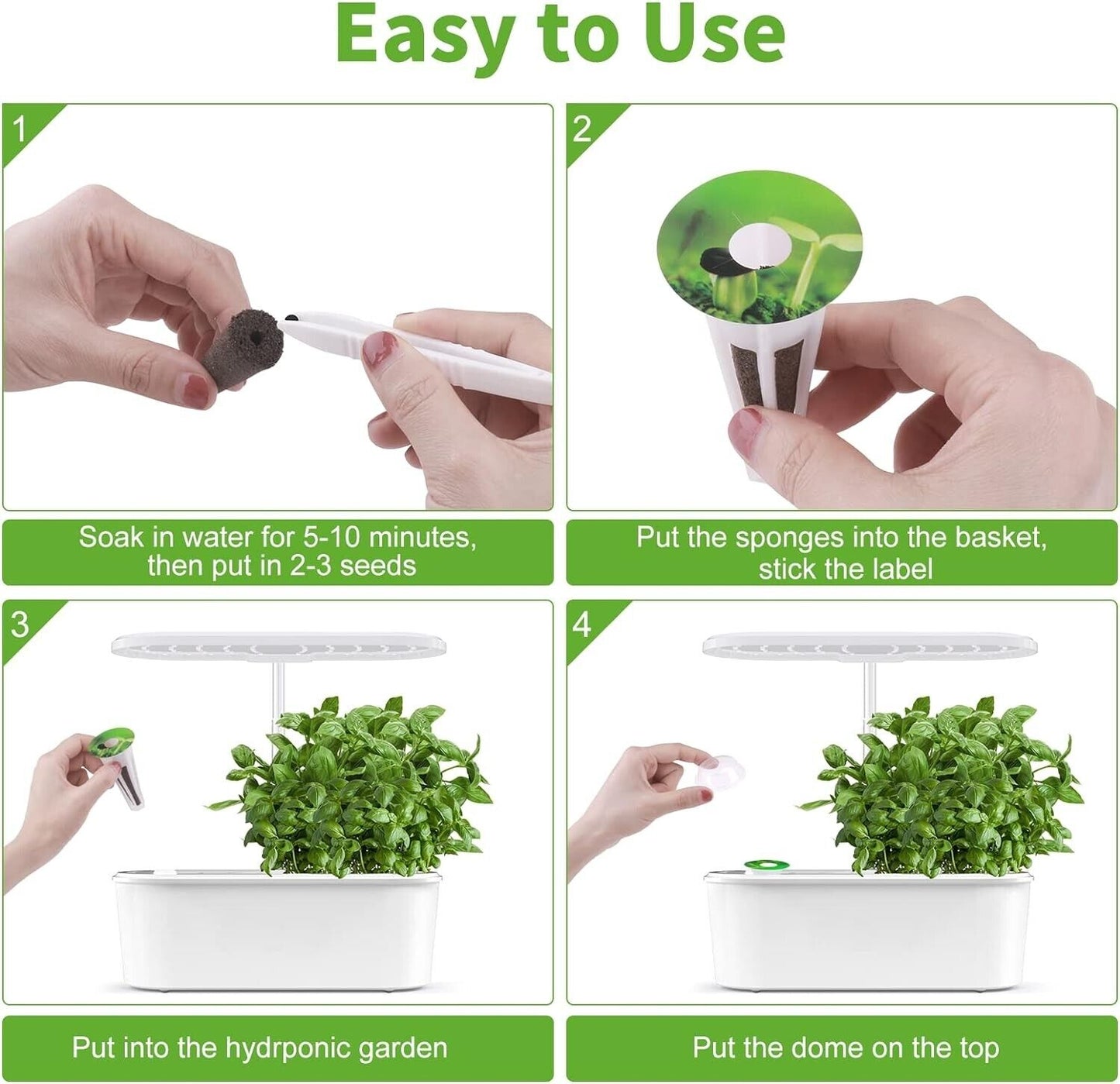 Easy to Use

1

Soak in water for 5-10 minutes, then put in 2-3 seeds

2

Put the sponges into the basket, stick the label

3

Put into the hydrponic garden

4

Put the dome on the top