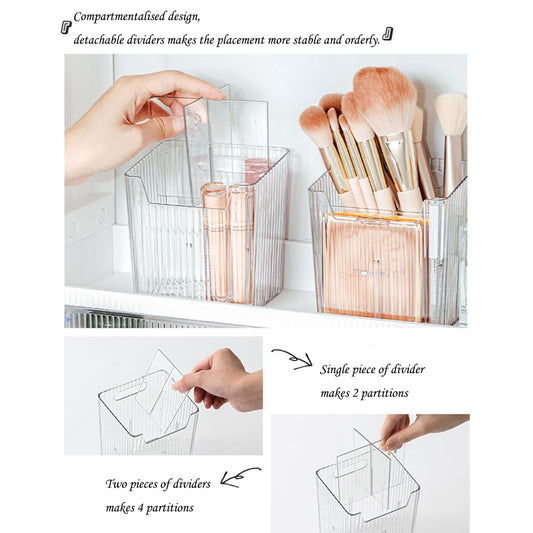 『Compartmentalised design,
detachable dividers makes the placement more stable and orderly.』

Single piece of divider makes 2 partitions

Two pieces of dividers makes 4 partitions