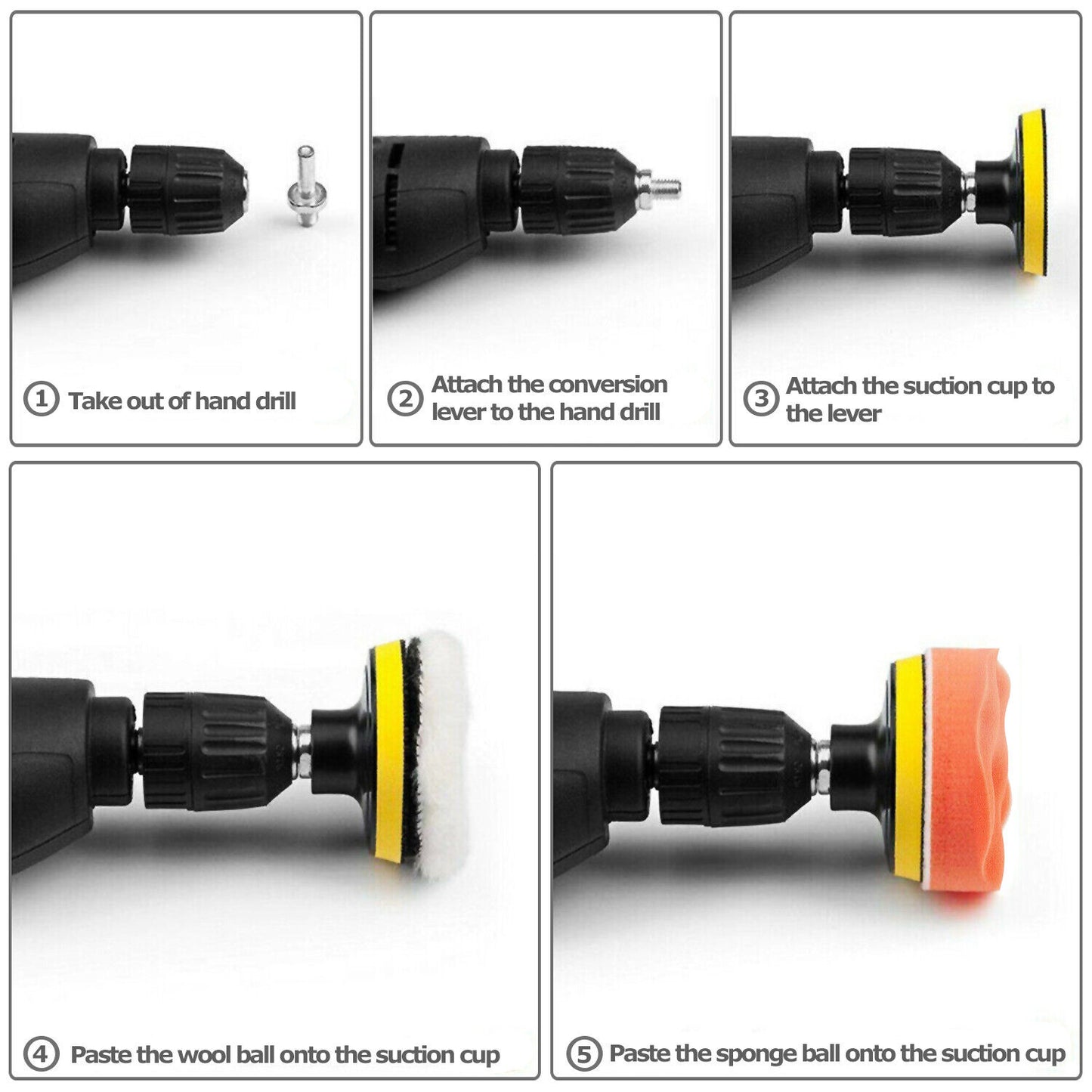 ① Take out of hand drill

② Attach the conversion lever to the hand drill

③ Attach the suction cup to the lever

④ Paste the wool ball onto the suction cup

⑤ Paste the sponge ball onto the suction cup