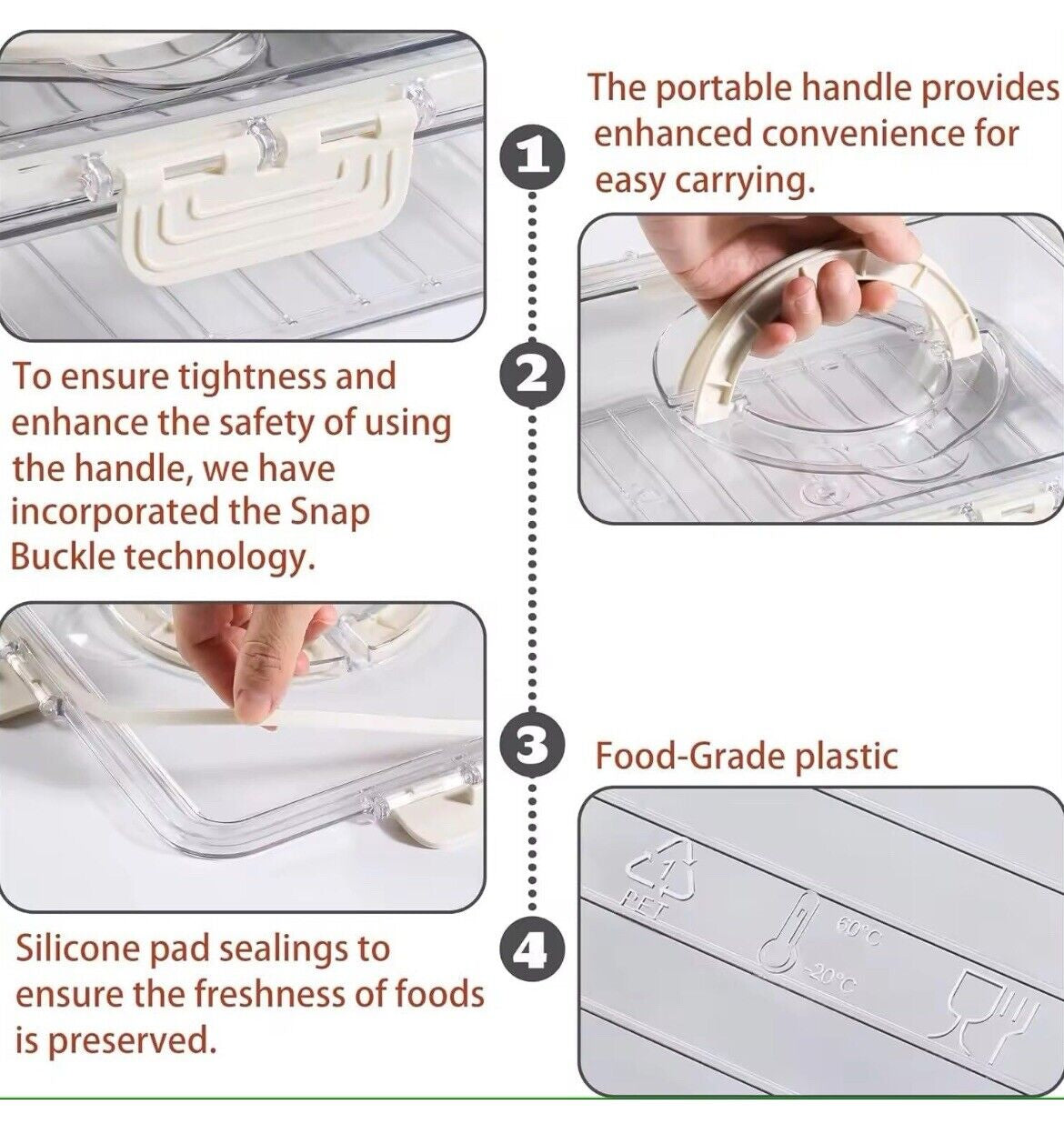 1

The portable handle provides enhanced convenience for easy carrying.

2

To ensure tightness and enhance the safety of using the handle, we have incorporated the Snap Buckle technology.

3

Food-Grade plastic

1

PET

60°C

-20°C

4

Silicone pad sealings to ensure the freshness of foods is preserved.