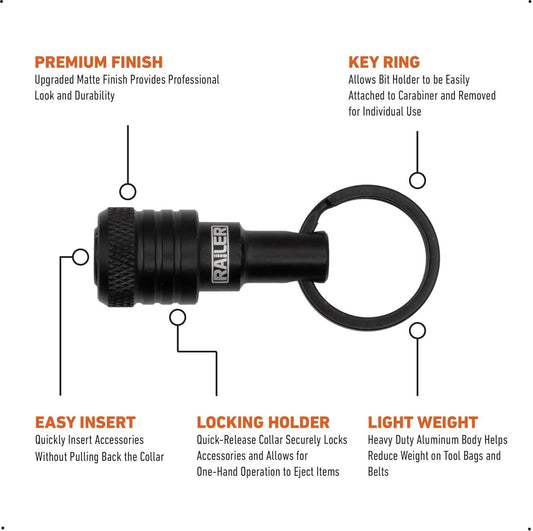 PREMIUM FINISH
Upgraded Matte Finish Provides Professional Look and Durability

KEY RING
Allows Bit Holder to be Easily Attached to Carabiner and Removed for Individual Use

RAILER

EASY INSERT
Quickly Insert Accessories Without Pulling Back the Collar

LOCKING HOLDER
Quick-Release Collar Securely Locks Accessories and Allows for One-Hand Operation to Eject Items

LIGHT WEIGHT
Heavy Duty Aluminum Body Helps Reduce Weight on Tool Bags and Belts