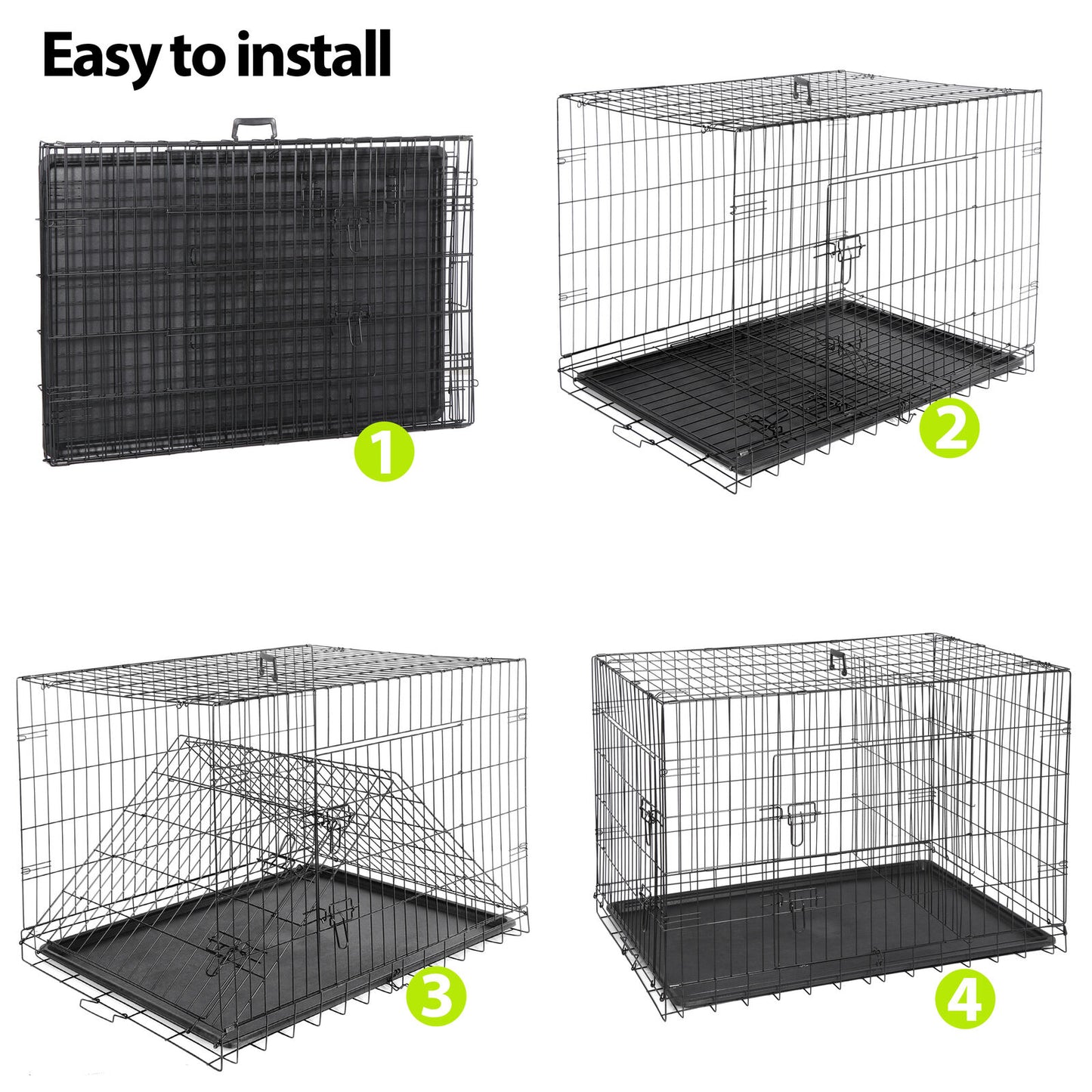 Easy to install

1

2

3

4