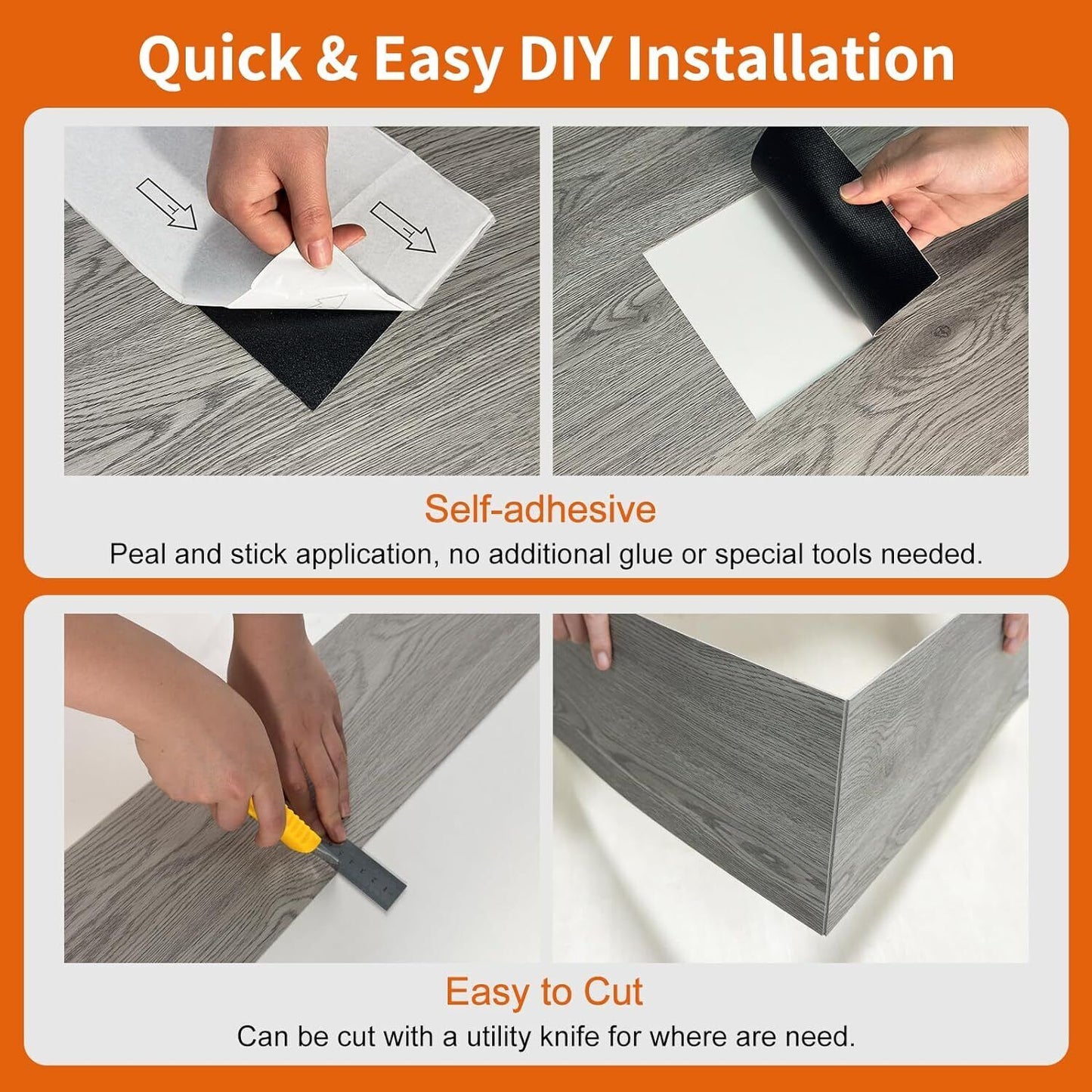 Quick & Easy DIY Installation

Self-adhesive

Peal and stick application, no additional glue or special tools needed.

Easy to Cut

Can be cut with a utility knife for where are need.