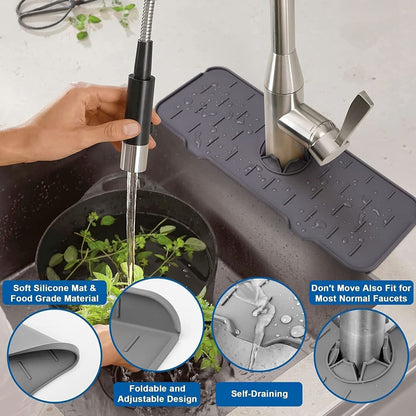 Soft Silicone Mat & Food Grade Material

Don't Move Also Fit for Most Normal Faucets

Foldable and Adjustable Design

Self-Draining