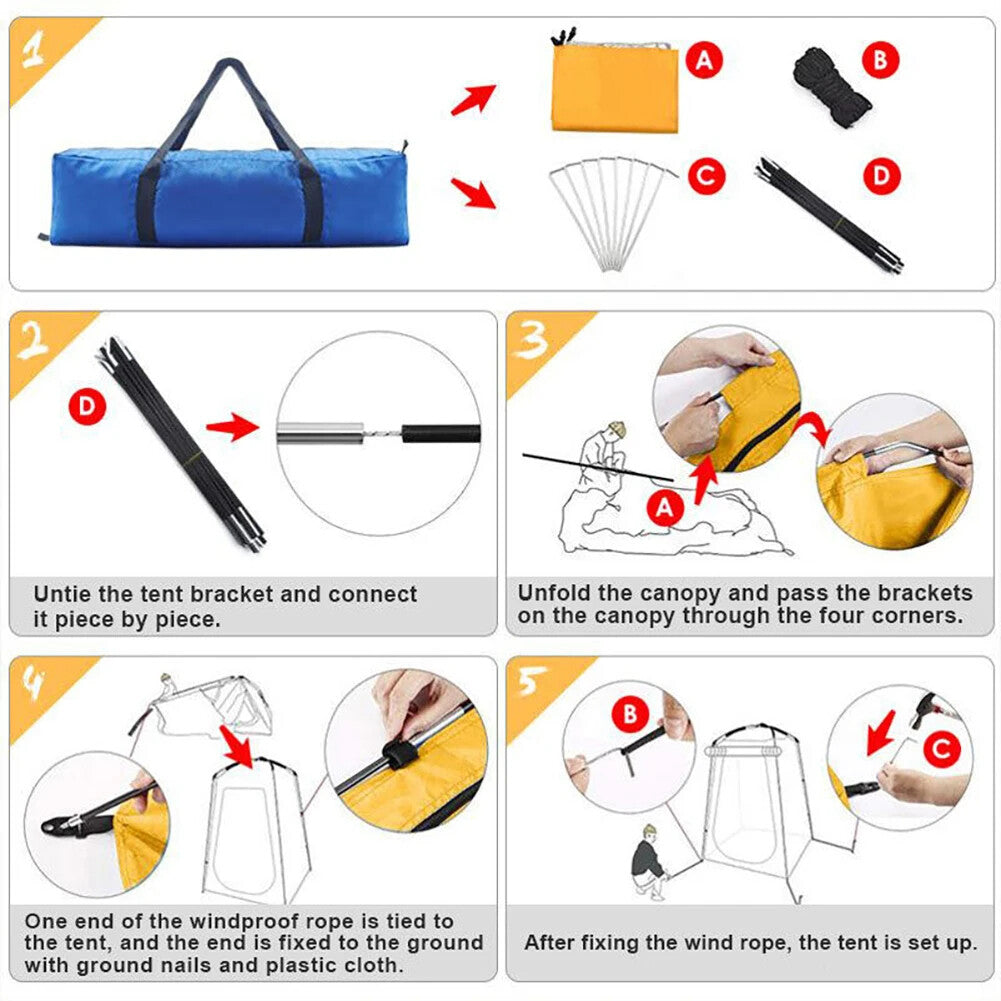 1

A

B

C

D

2

D

Untie the tent bracket and connect it piece by piece.

3

A

Unfold the canopy and pass the brackets on the canopy through the four corners.

4

One end of the windproof rope is tied to the tent, and the end is fixed to the ground with ground nails and plastic cloth.

5

B

C

After fixing the wind rope, the tent is set up.