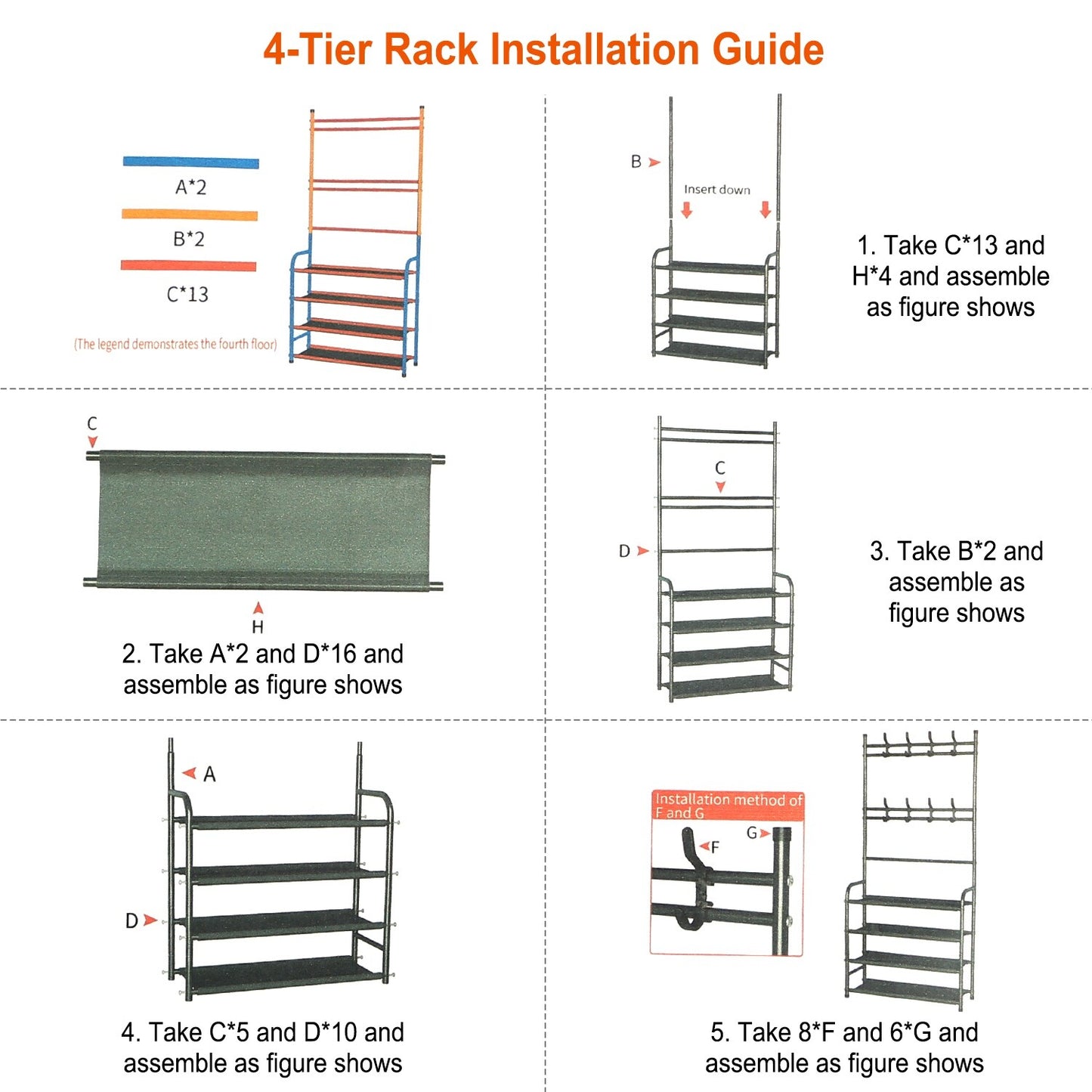 4-Tier Rack Installation Guide

A*2

B*2

C*13

(The legend demonstrates the fourth floor)

B

Insert down

1. Take C*13 and H*4 and assemble as figure shows

C

H

2. Take A*2 and D*16 and assemble as figure shows

C

D

3. Take B*2 and assemble as figure shows

A

D

4. Take C*5 and D*10 and assemble as figure shows

Installation method of F and G

F

G

5. Take 8*F and 6*G and assemble as figure shows