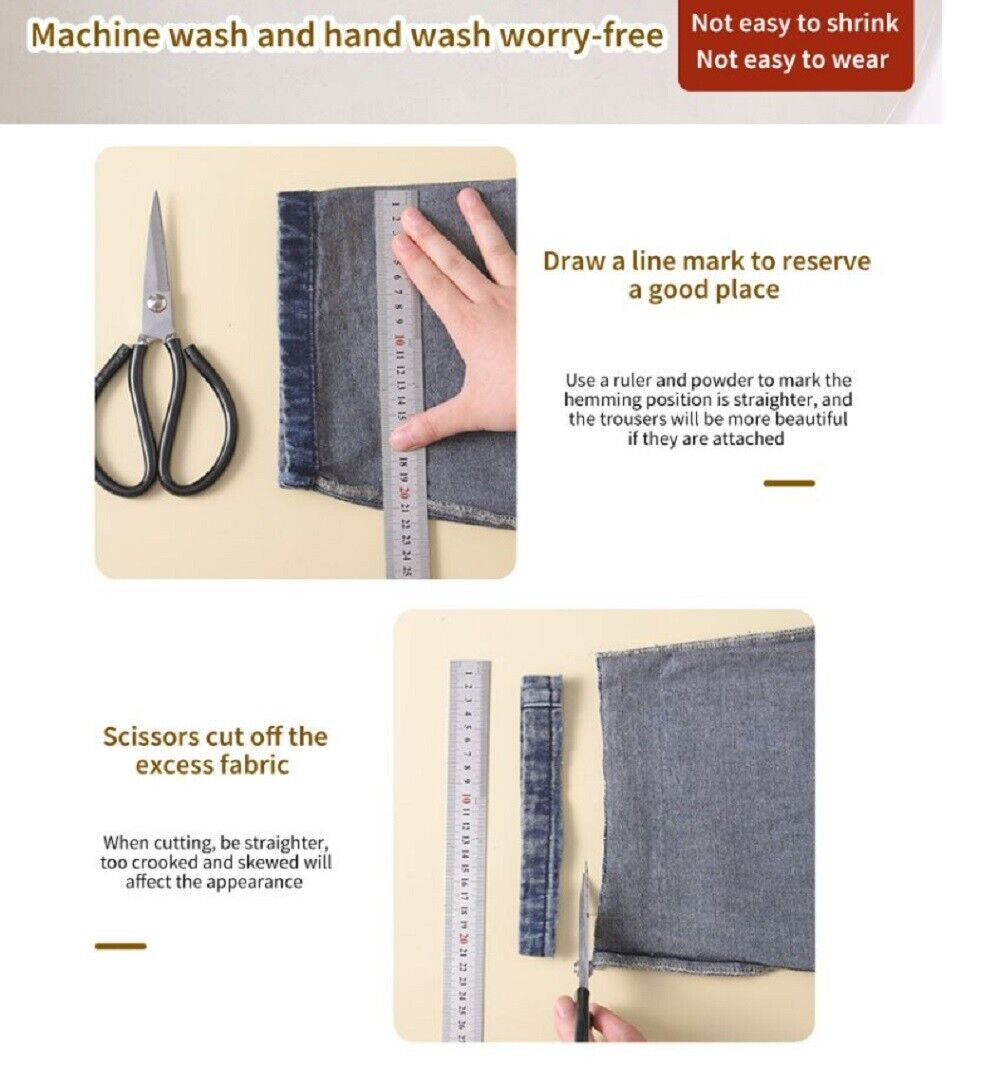 Machine wash and hand wash worry-free

Not easy to shrink
Not easy to wear

Draw a line mark to reserve a good place

Use a ruler and powder to mark the hemming position is straighter, and the trousers will be more beautiful if they are attached

Scissors cut off the excess fabric

When cutting, be straighter, too crooked and skewed will affect the appearance