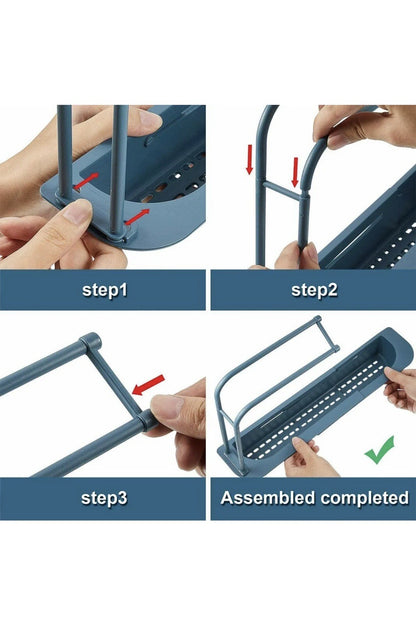 step1

step2

step3

Assembled completed