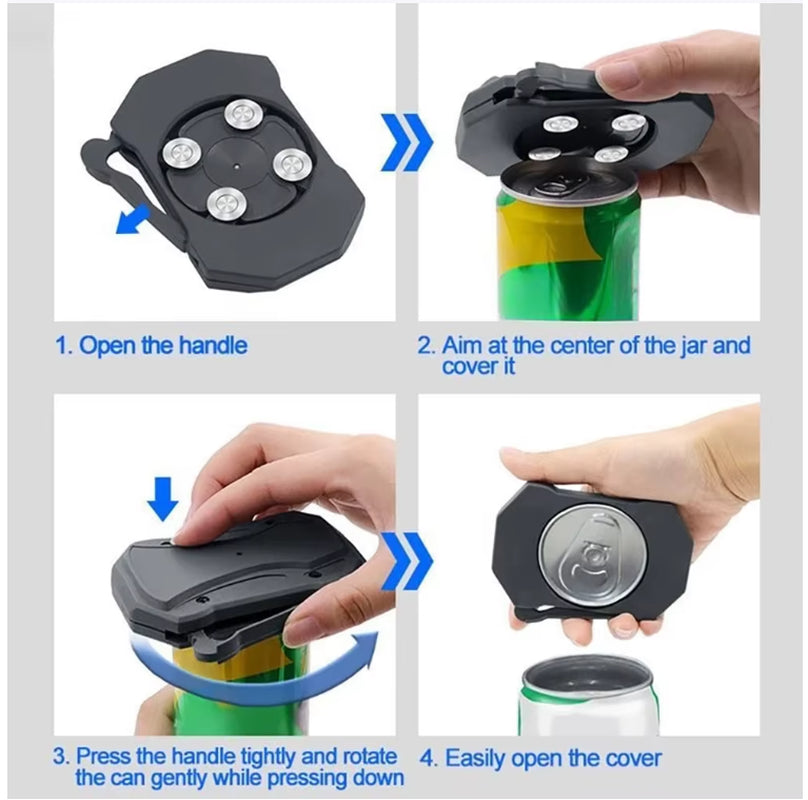 1. Open the handle

2. Aim at the center of the jar and cover it

3. Press the handle tightly and rotate the can gently while pressing down

4. Easily open the cover