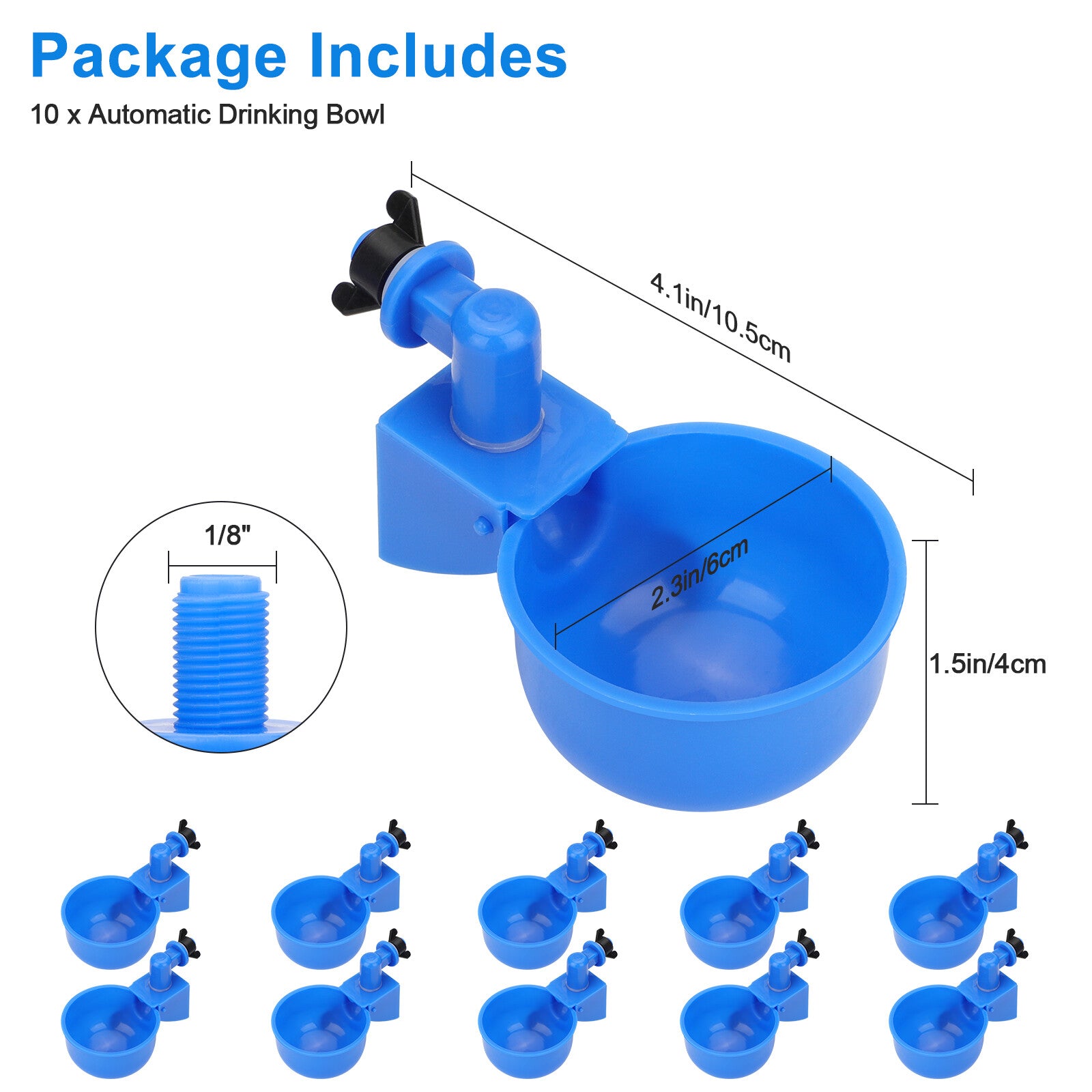 Package Includes
10 x Automatic Drinking Bowl

4.1in/10.5cm

1/8"

2.3in/6cm

1.5in/4cm