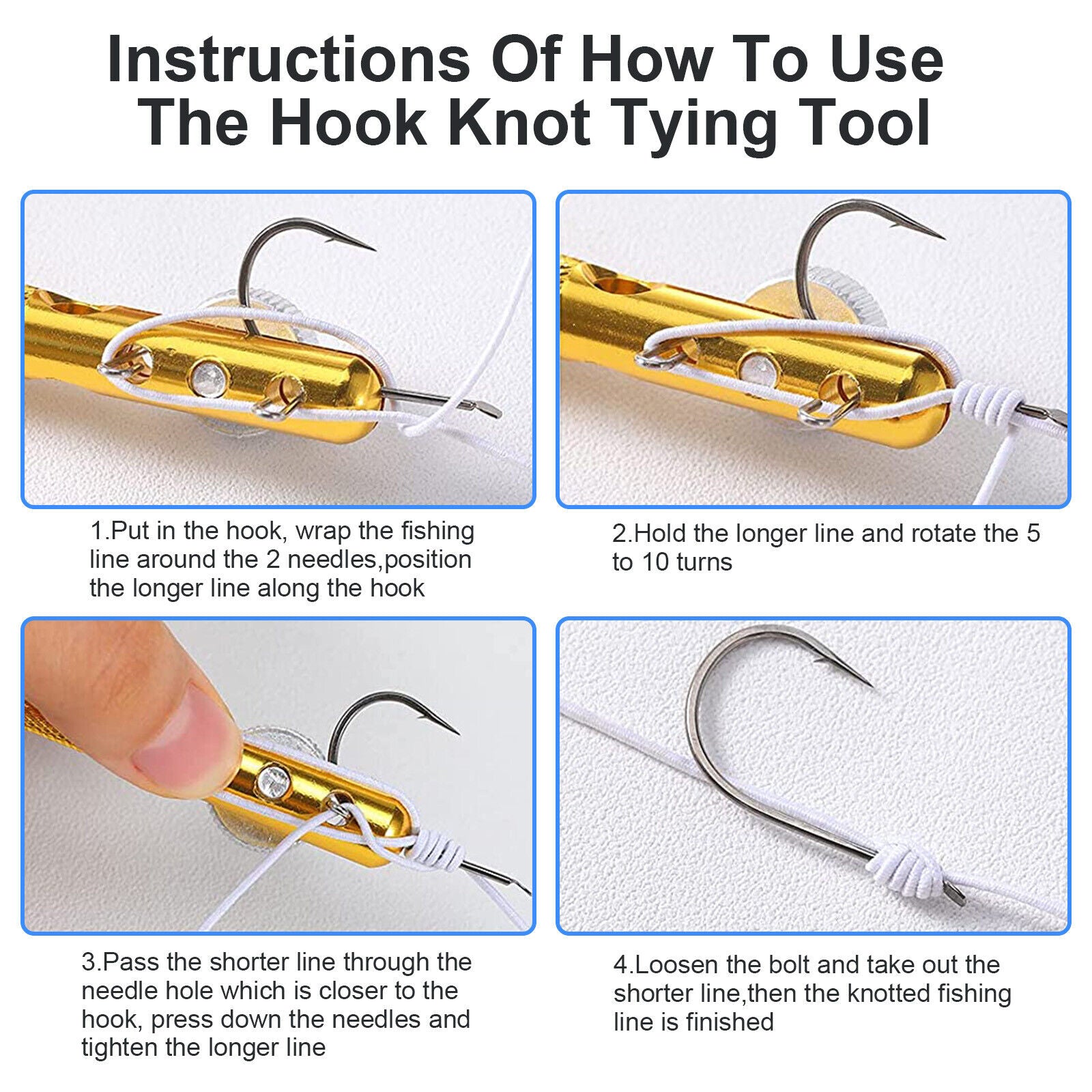 Instructions Of How To Use
The Hook Knot Tying Tool

1.Put in the hook, wrap the fishing line around the 2 needles,position the longer line along the hook

2.Hold the longer line and rotate the 5 to 10 turns

3.Pass the shorter line through the needle hole which is closer to the hook, press down the needles and tighten the longer line

4.Loosen the bolt and take out the shorter line,then the knotted fishing line is finished