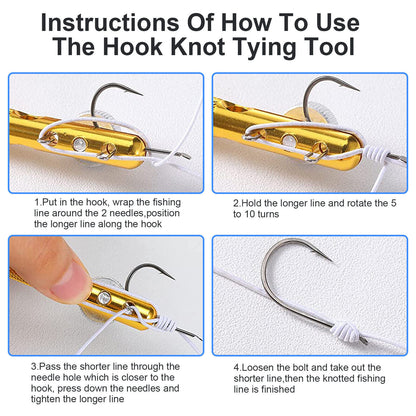 Instructions Of How To Use The Hook Knot Tying Tool

1.Put in the hook, wrap the fishing line around the 2 needles,position the longer line along the hook

2.Hold the longer line and rotate the 5 to 10 turns

3.Pass the shorter line through the needle hole which is closer to the hook, press down the needles and tighten the longer line

4.Loosen the bolt and take out the shorter line,then the knotted fishing line is finished