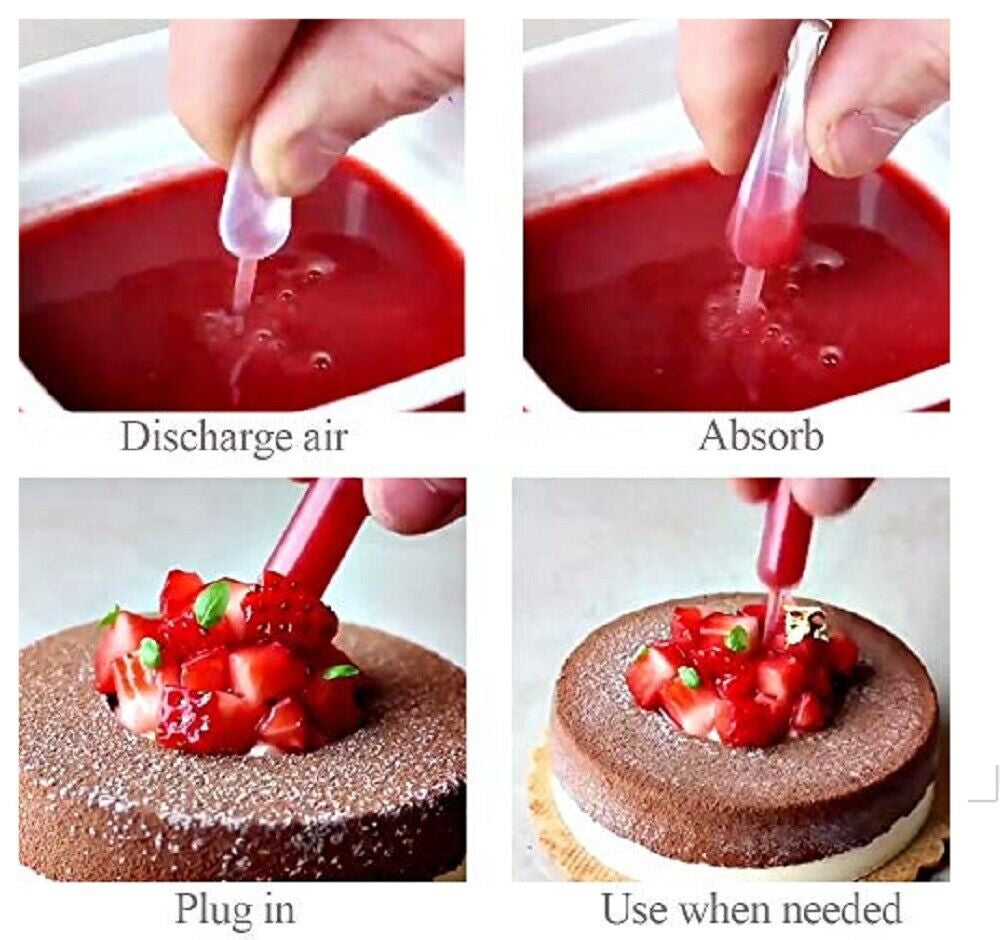 Discharge air

Absorb

Plug in

Use when needed