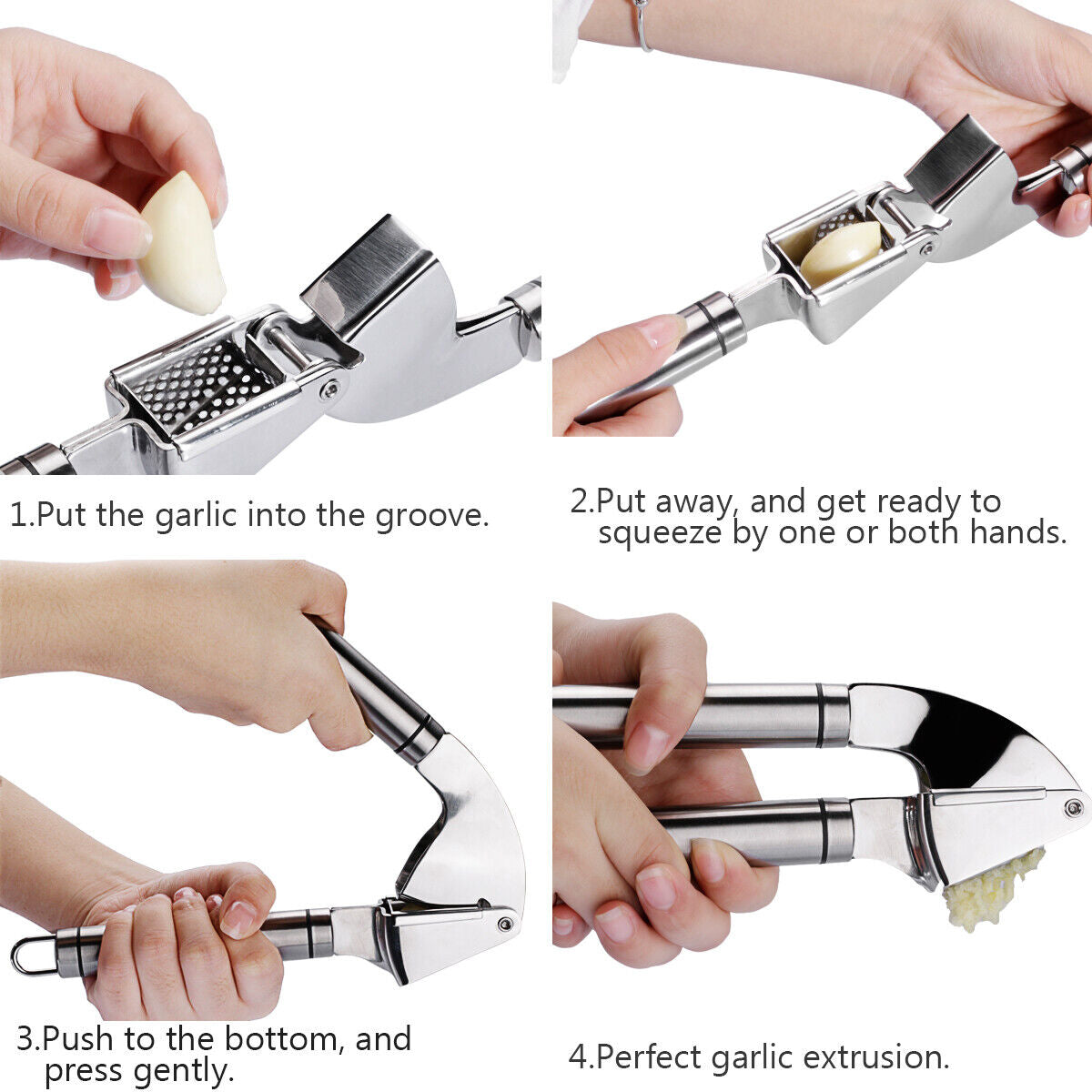 1.Put the garlic into the groove.

2.Put away, and get ready to squeeze by one or both hands.

3.Push to the bottom, and press gently.

4.Perfect garlic extrusion.