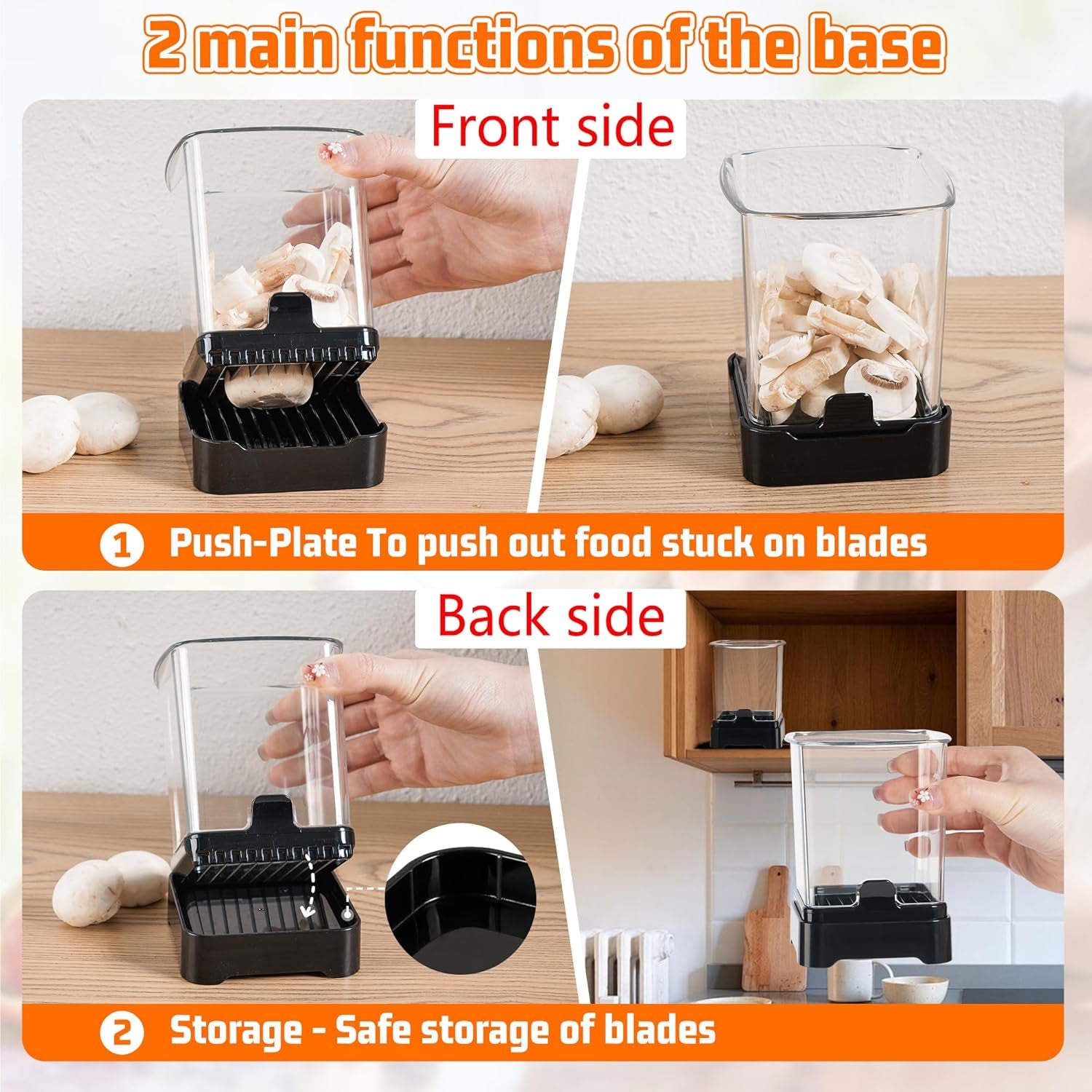 2 main functions of the base

Front side

1 Push-Plate To push out food stuck on blades

Back side

2 Storage - Safe storage of blades