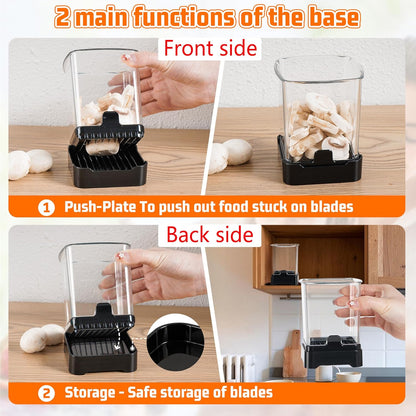 2 main functions of the base

Front side

1 Push-Plate To push out food stuck on blades

Back side

2 Storage - Safe storage of blades