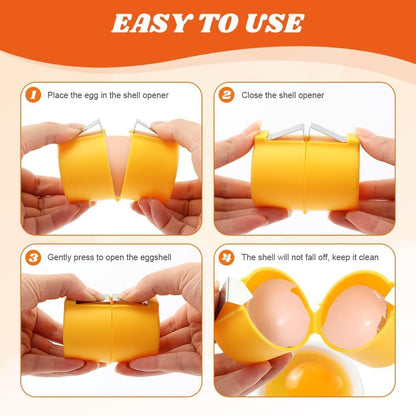 EASY TO USE

1 Place the egg in the shell opener

2 Close the shell opener

3 Gently press to open the eggshell

4 The shell will not fall off, keep it clean