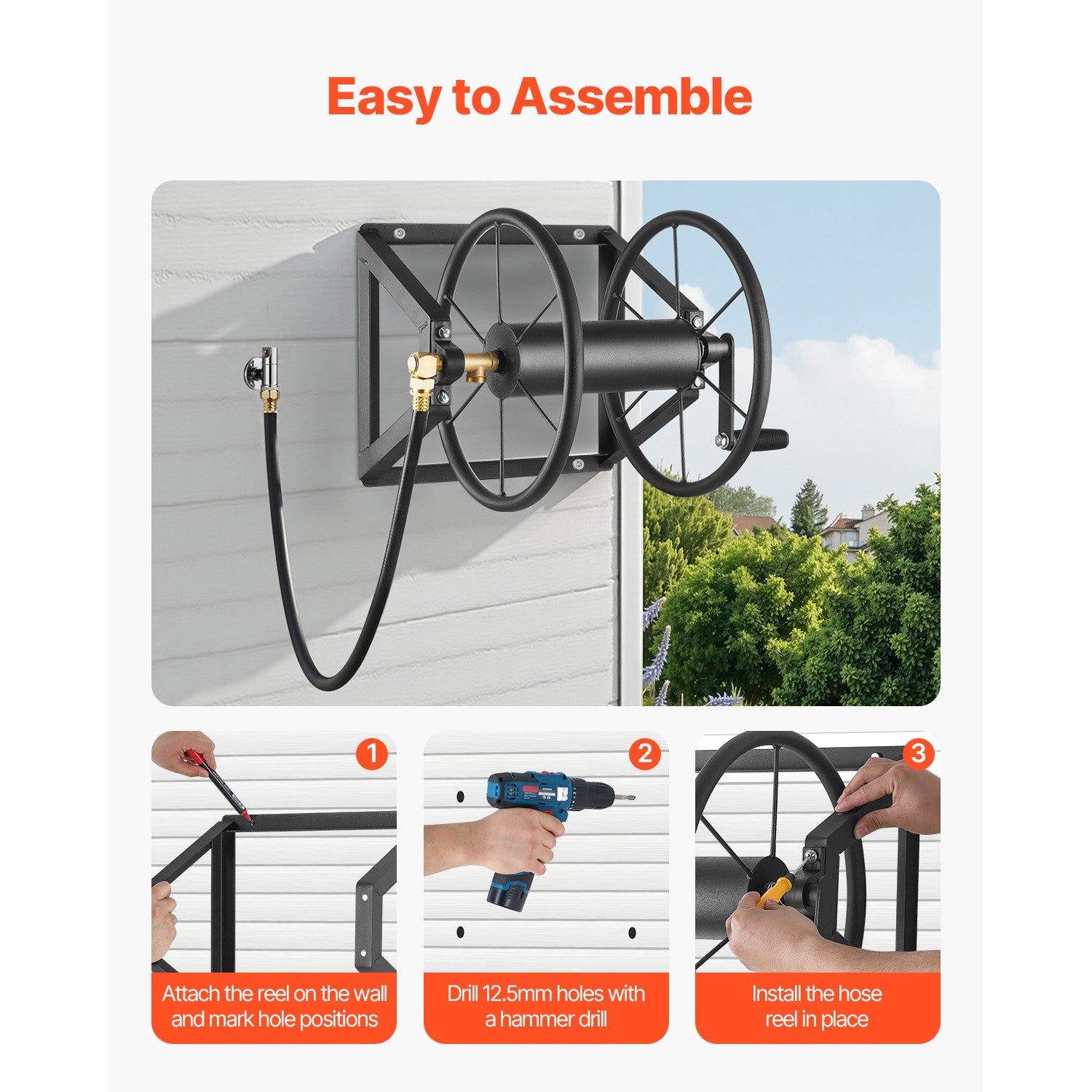 Easy to Assemble

1

Attach the reel on the wall and mark hole positions

2

Drill 12.5mm holes with a hammer drill

3

Install the hose reel in place