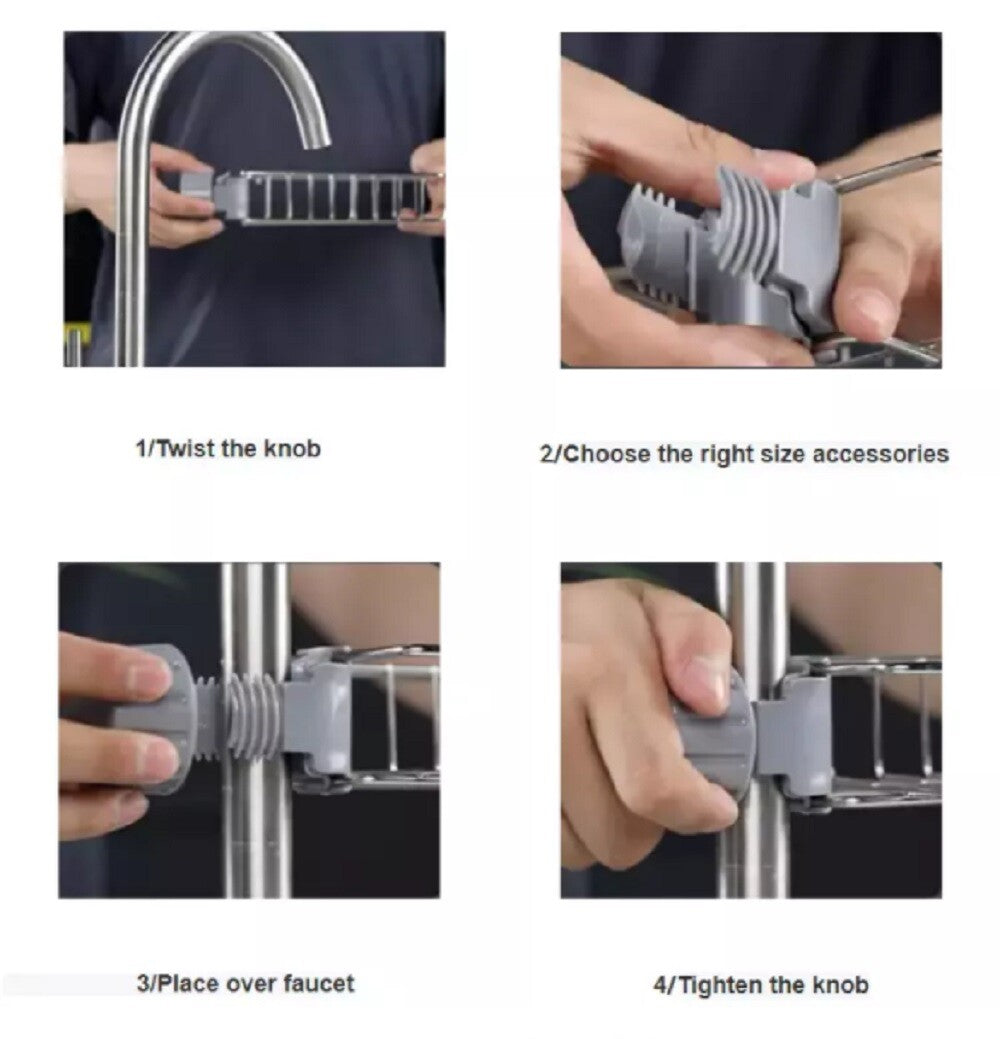 1/Twist the knob

2/Choose the right size accessories

3/Place over faucet

4/Tighten the knob