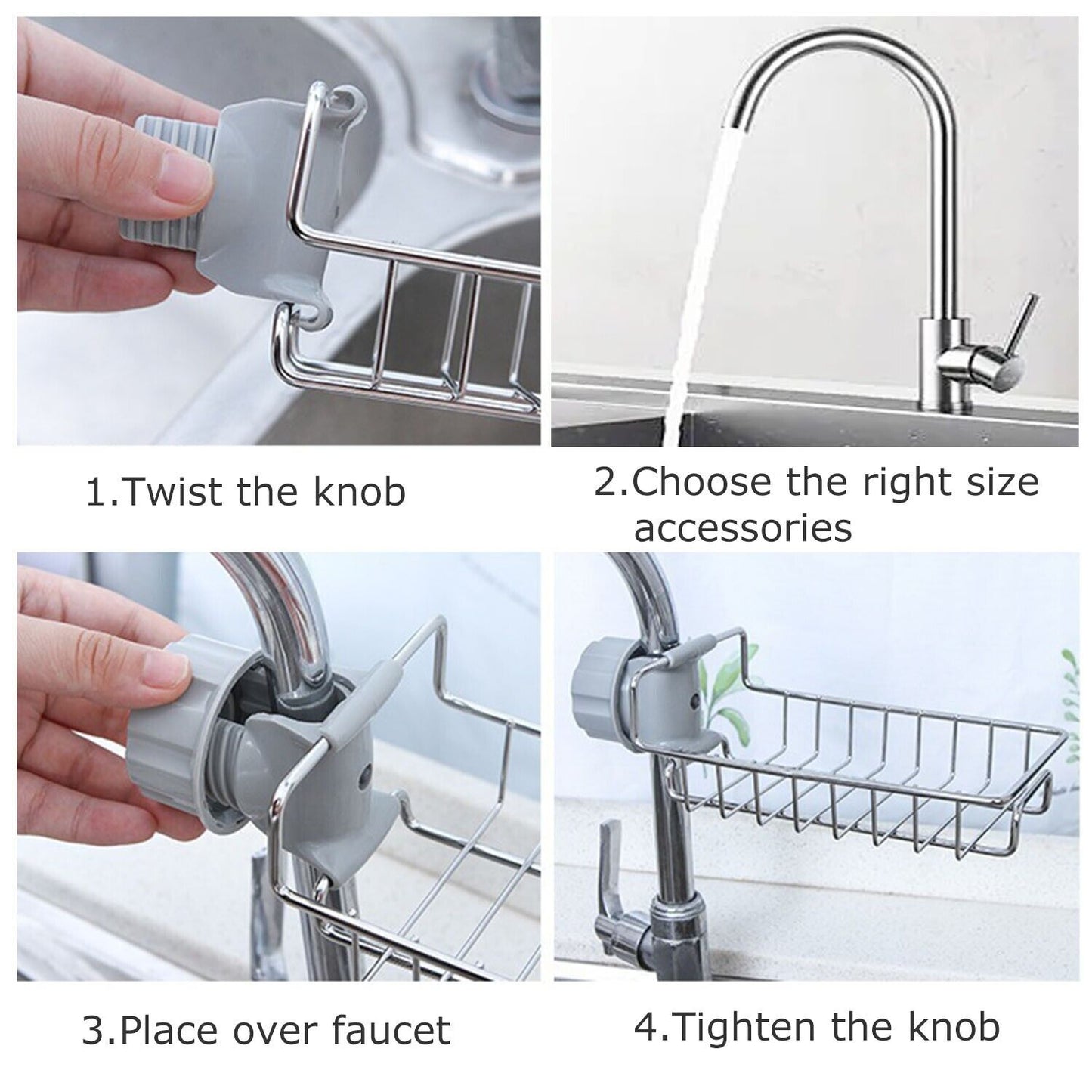 1.Twist the knob

2.Choose the right size accessories

3.Place over faucet

4.Tighten the knob