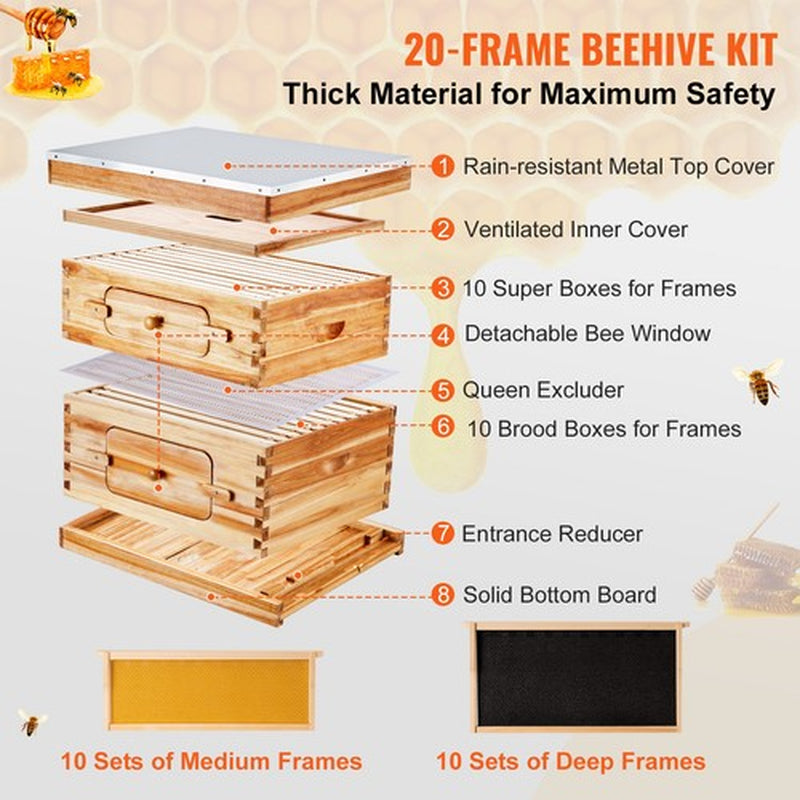 20-FRAME BEEHIVE KIT
Thick Material for Maximum Safety

1 Rain-resistant Metal Top Cover
2 Ventilated Inner Cover
3 10 Super Boxes for Frames
4 Detachable Bee Window
5 Queen Excluder
6 10 Brood Boxes for Frames
7 Entrance Reducer
8 Solid Bottom Board

10 Sets of Medium Frames
10 Sets of Deep Frames