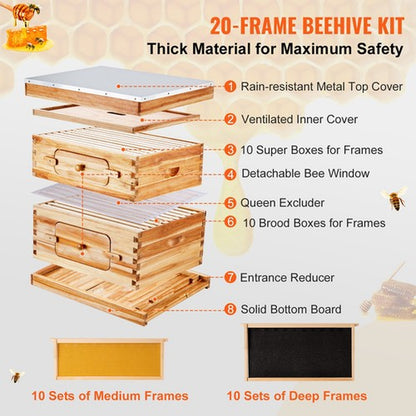 20-FRAME BEEHIVE KIT
Thick Material for Maximum Safety

1 Rain-resistant Metal Top Cover
2 Ventilated Inner Cover
3 10 Super Boxes for Frames
4 Detachable Bee Window
5 Queen Excluder
6 10 Brood Boxes for Frames
7 Entrance Reducer
8 Solid Bottom Board

10 Sets of Medium Frames
10 Sets of Deep Frames