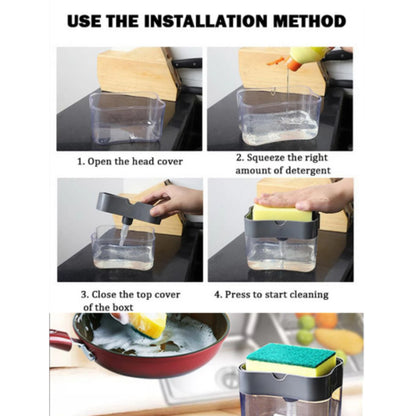 USE THE INSTALLATION METHOD

1. Open the head cover

2. Squeeze the right amount of detergent

3. Close the top cover of the boxt

4. Press to start cleaning