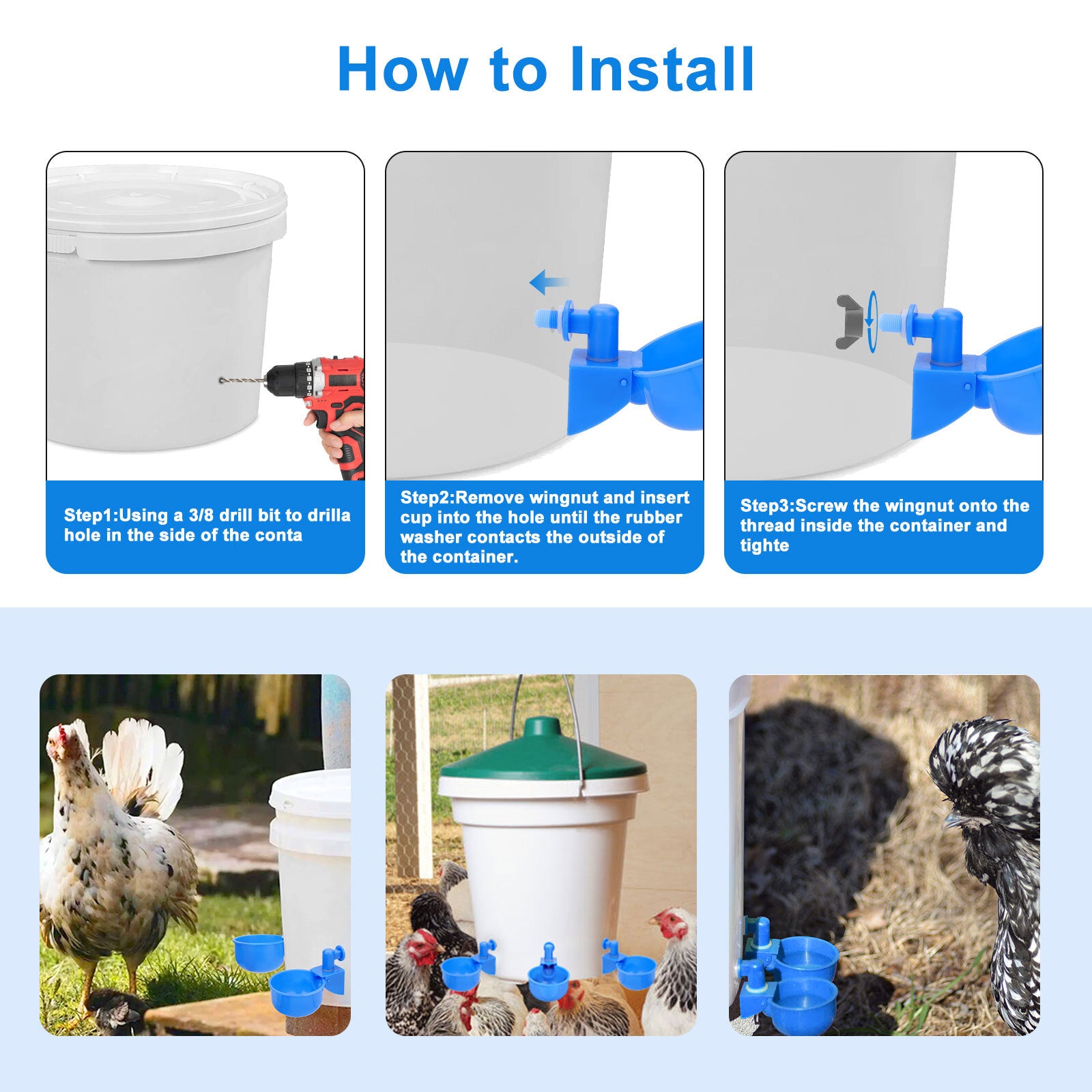 How to Install

Step1:Using a 3/8 drill bit to drilla hole in the side of the conta

Step2:Remove wingnut and insert cup into the hole until the rubber washer contacts the outside of the container.

Step3:Screw the wingnut onto the thread inside the container and tighte