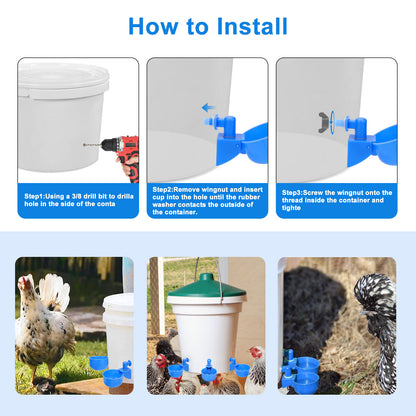 How to Install

Step1:Using a 3/8 drill bit to drilla hole in the side of the conta

Step2:Remove wingnut and insert cup into the hole until the rubber washer contacts the outside of the container.

Step3:Screw the wingnut onto the thread inside the container and tighte