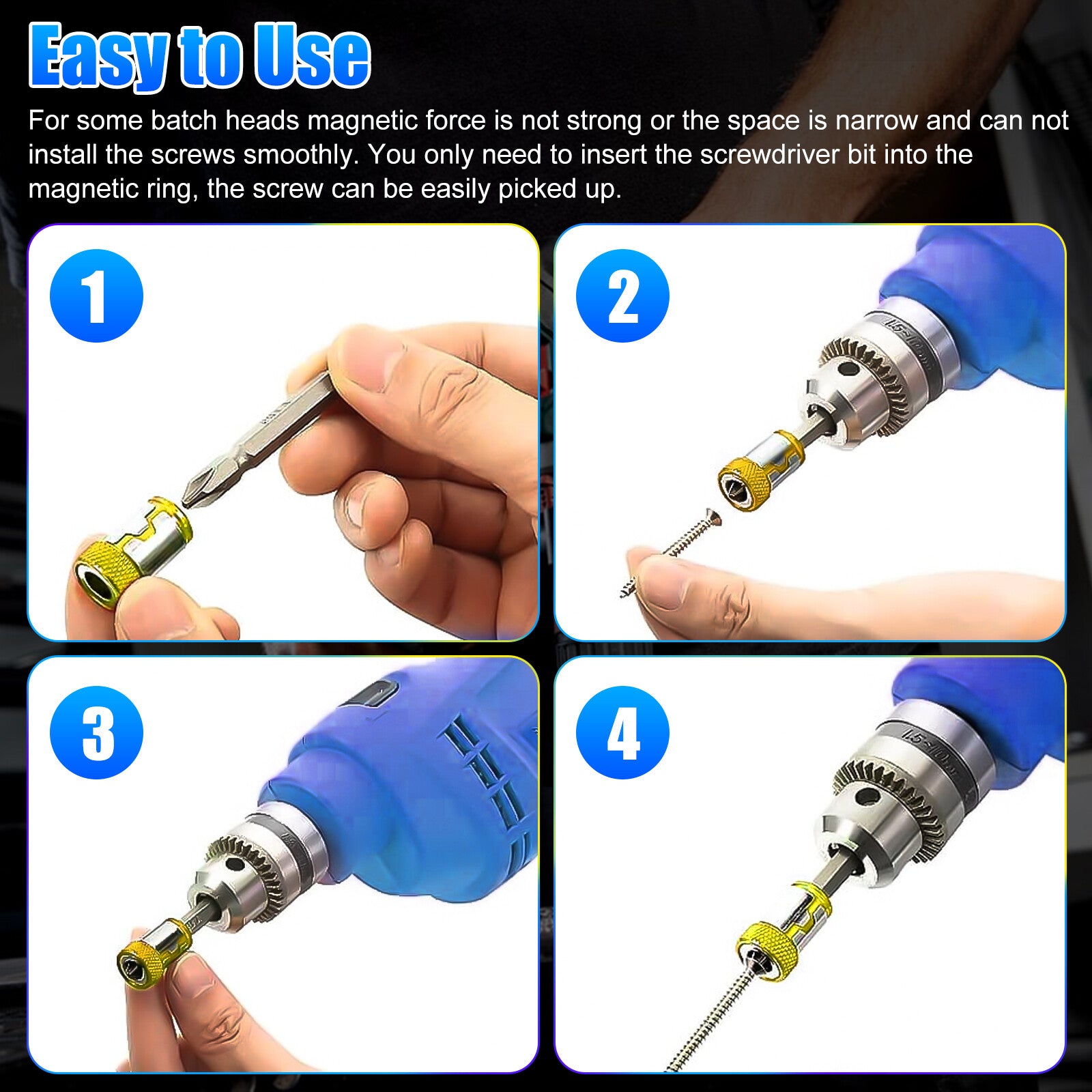 Easy to Use

For some batch heads magnetic force is not strong or the space is narrow and can not install the screws smoothly. You only need to insert the screwdriver bit into the magnetic ring, the screw can be easily picked up.

1

2

3

4