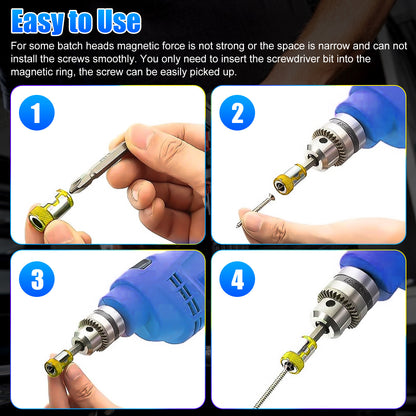 Easy to Use

For some batch heads magnetic force is not strong or the space is narrow and can not install the screws smoothly. You only need to insert the screwdriver bit into the magnetic ring, the screw can be easily picked up.

1

2

3

4