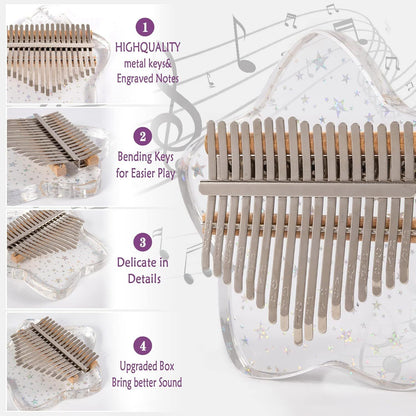 1
HIGHQUALITY
metal keys&
Engraved Notes

2
Bending Keys
for Easier Play

3
Delicate in
Details

4
Upgraded Box
Bring better Sound