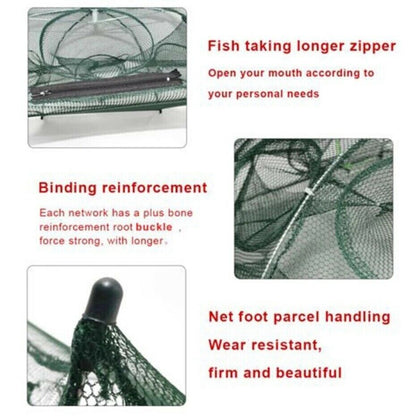 Fish taking longer zipper

Open your mouth according to your personal needs

Binding reinforcement

Each network has a plus bone reinforcement root buckle , force strong, with longer。

Net foot parcel handling

Wear resistant,

firm and beautiful