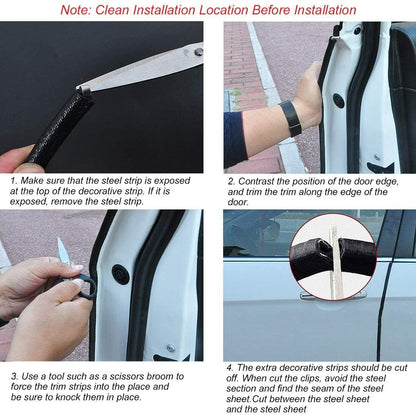 Note: Clean Installation Location Before Installation

1. Make sure that the steel strip is exposed at the top of the decorative strip. If it is exposed, remove the steel strip.

2. Contrast the position of the door edge, and trim the trim along the edge of the door.

3. Use a tool such as a scissors broom to force the trim strips into the place and be sure to knock them in place.

4. The extra decorative strips should be cut off. When cut the clips, avoid the steel section and find the seam of the steel sheet.Cut between the steel sheet and the steel sheet