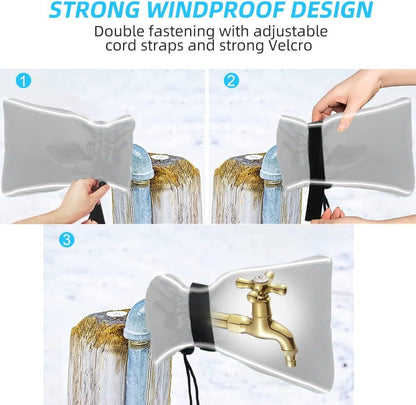 STRONG WINDPROOF DESIGN

Double fastening with adjustable cord straps and strong Velcro

1

2

3