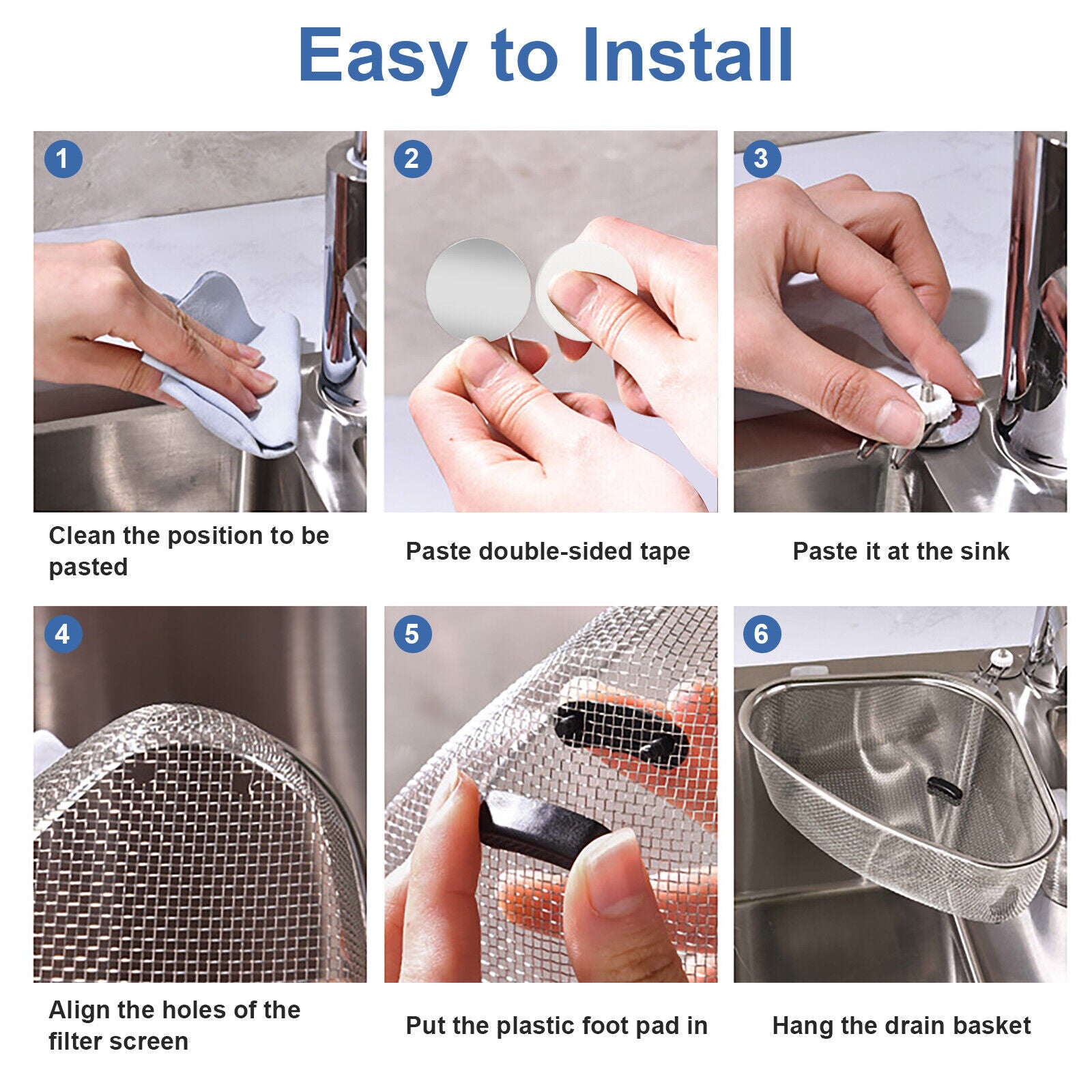 Easy to Install

1

Clean the position to be pasted

2

Paste double-sided tape

3

Paste it at the sink

4

Align the holes of the filter screen

5

Put the plastic foot pad in

6

Hang the drain basket