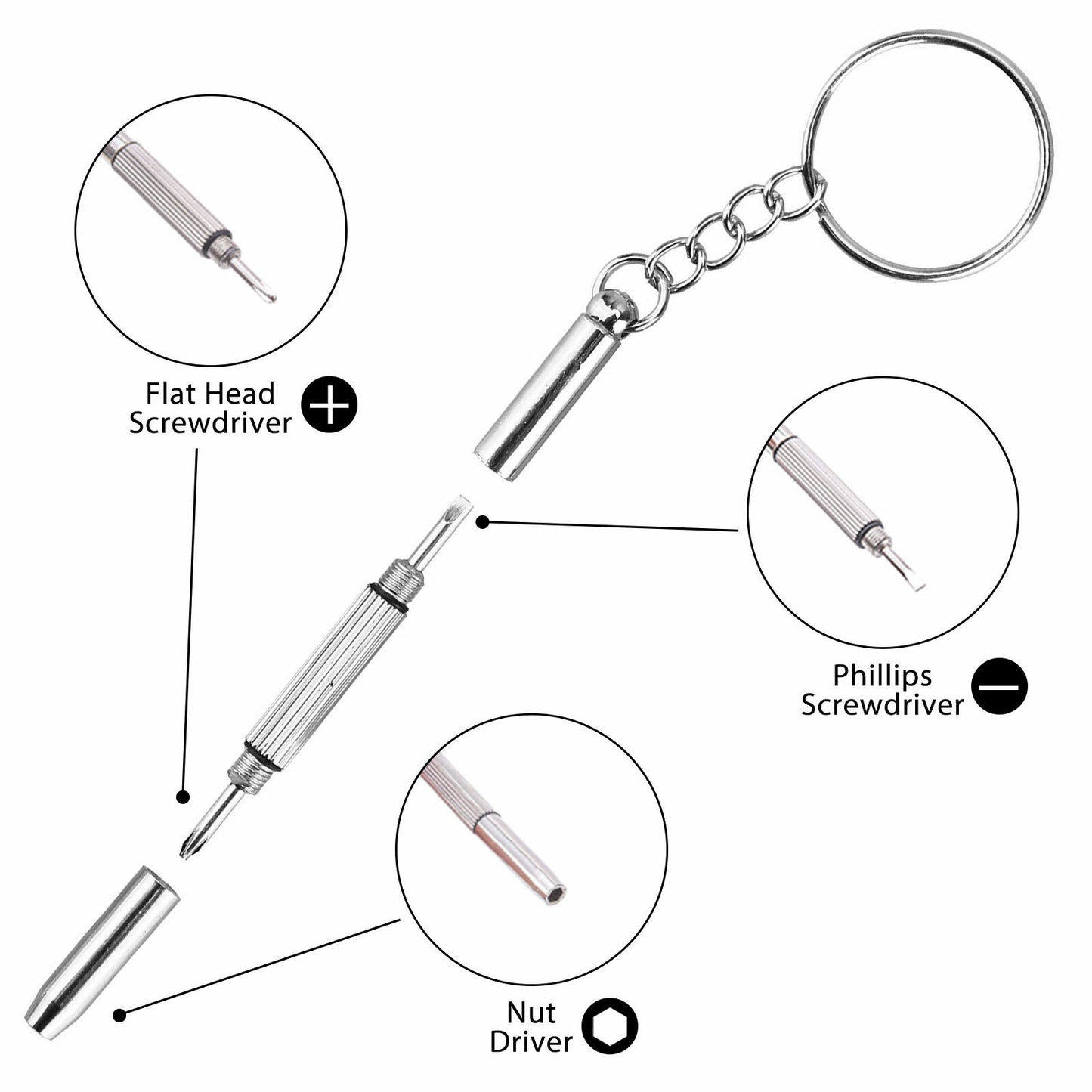 Flat Head Screwdriver

Phillips Screwdriver

Nut Driver