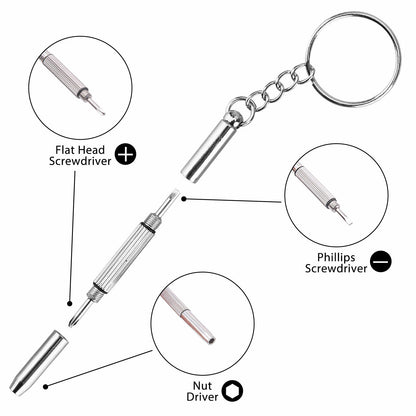 Flat Head Screwdriver

Phillips Screwdriver

Nut Driver