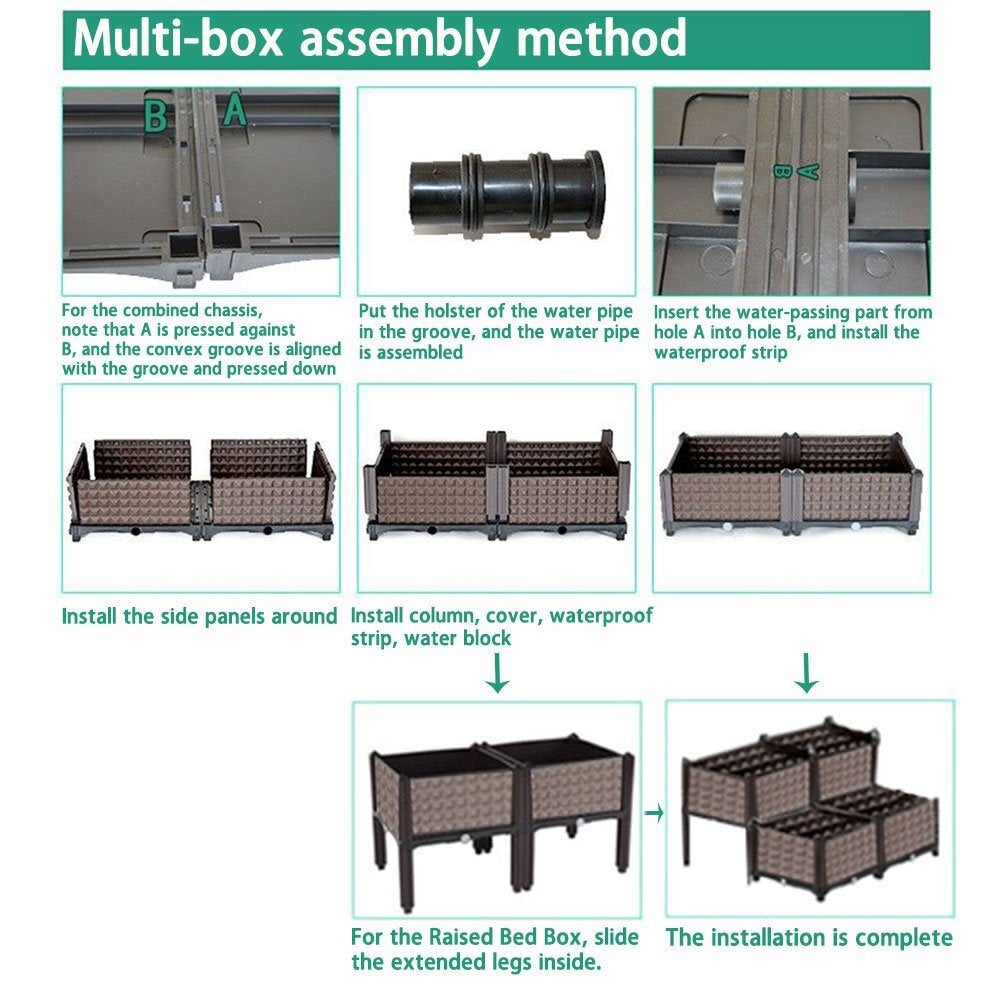 Multi-box assembly method

B A

For the combined chassis, note that A is pressed against B, and the convex groove is aligned with the groove and pressed down

Put the holster of the water pipe in the groove, and the water pipe is assembled

A B

Insert the water-passing part from hole A into hole B, and install the waterproof strip

Install the side panels around

Install column, cover, waterproof strip, water block

For the Raised Bed Box, slide the extended legs inside.

The installation is complete