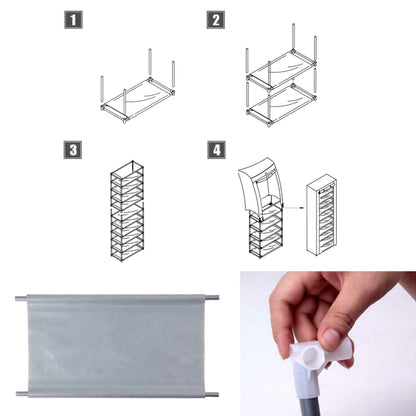 1

2

3

4