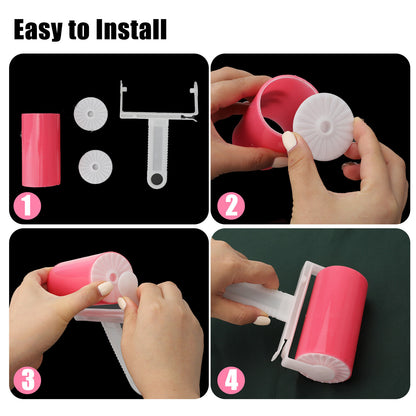 Easy to Install

1

2

3

4