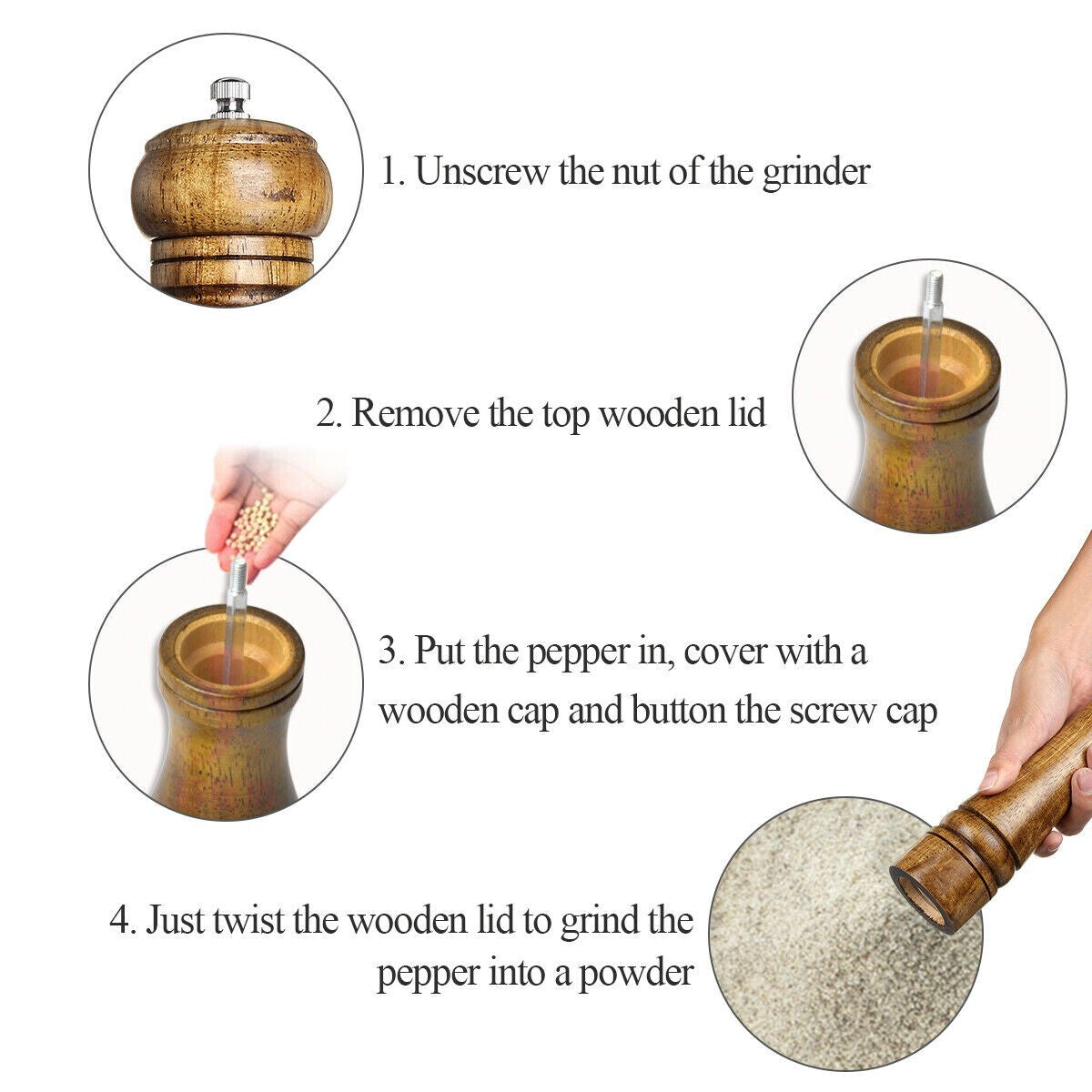 1. Unscrew the nut of the grinder

2. Remove the top wooden lid

3. Put the pepper in, cover with a wooden cap and button the screw cap

4. Just twist the wooden lid to grind the pepper into a powder