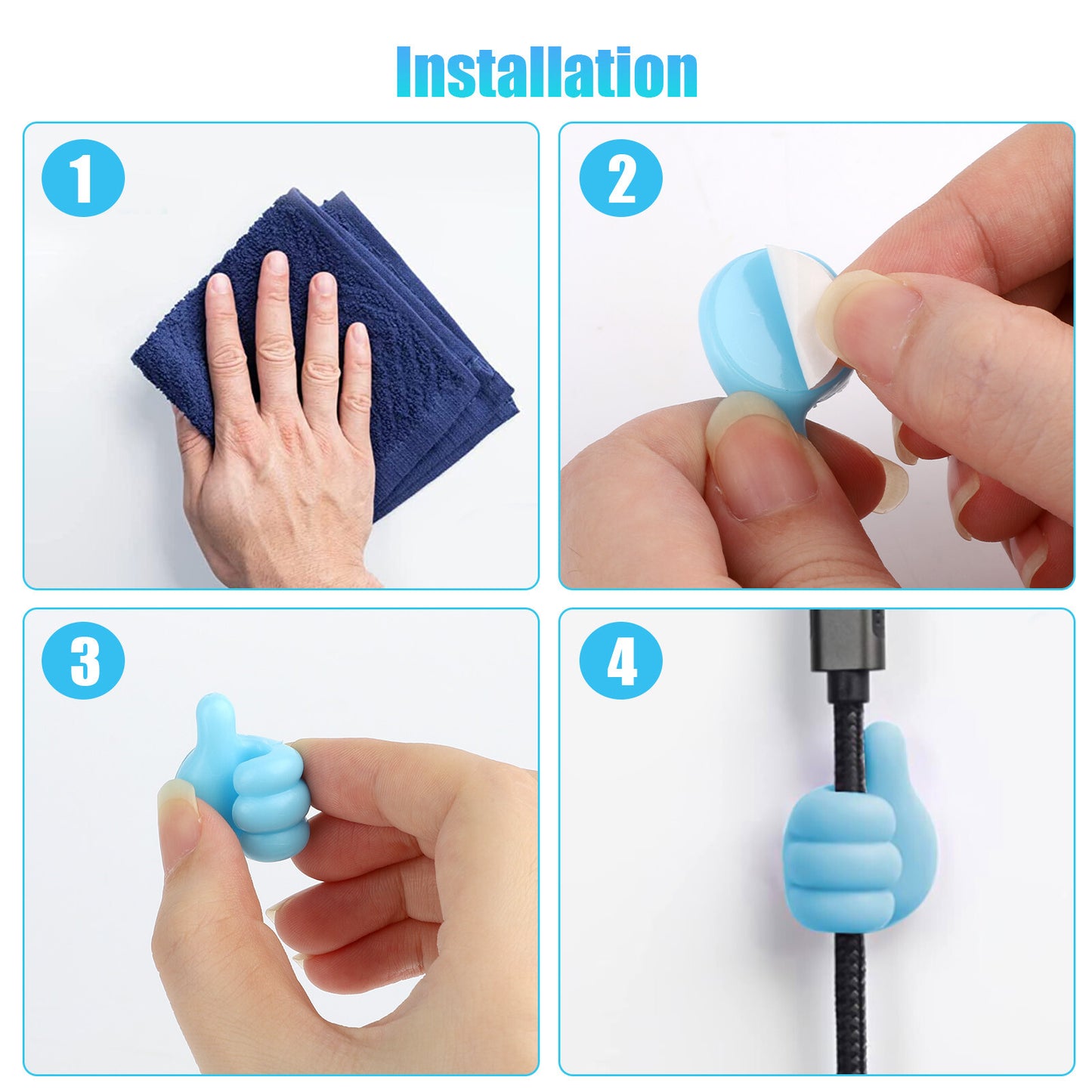 Installation

1

2

3

4