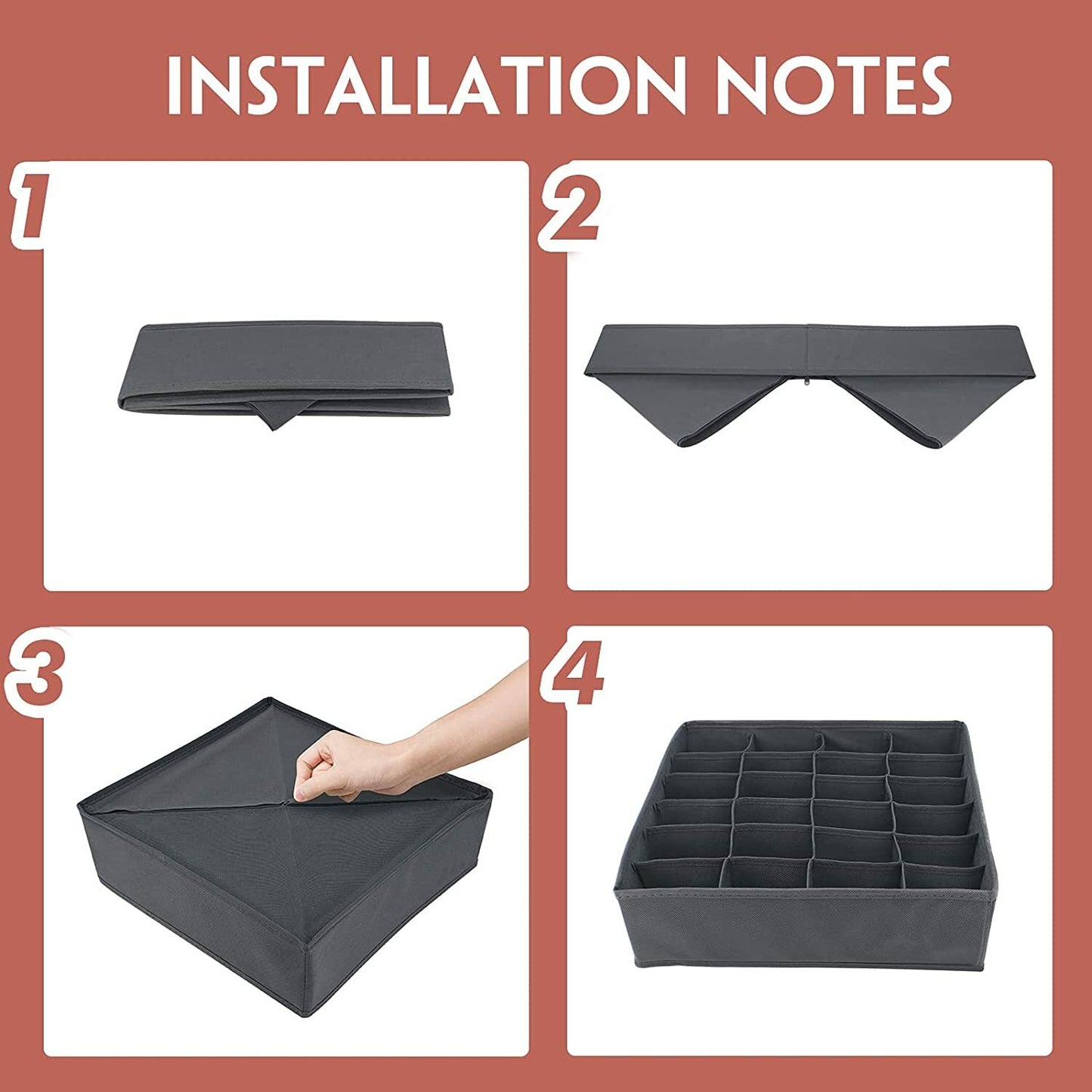 INSTALLATION NOTES

1

2

3

4