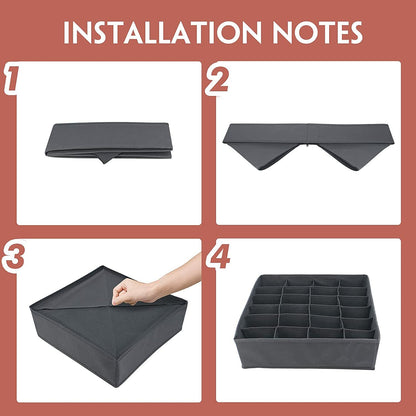 INSTALLATION NOTES

1

2

3

4