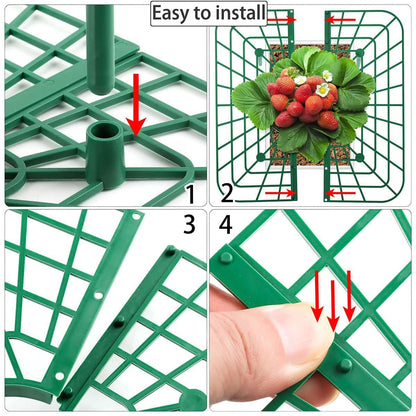 Easy to install

1

2

3

4