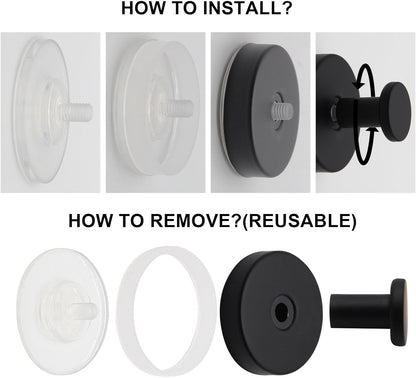 HOW TO INSTALL?

HOW TO REMOVE?(REUSABLE)